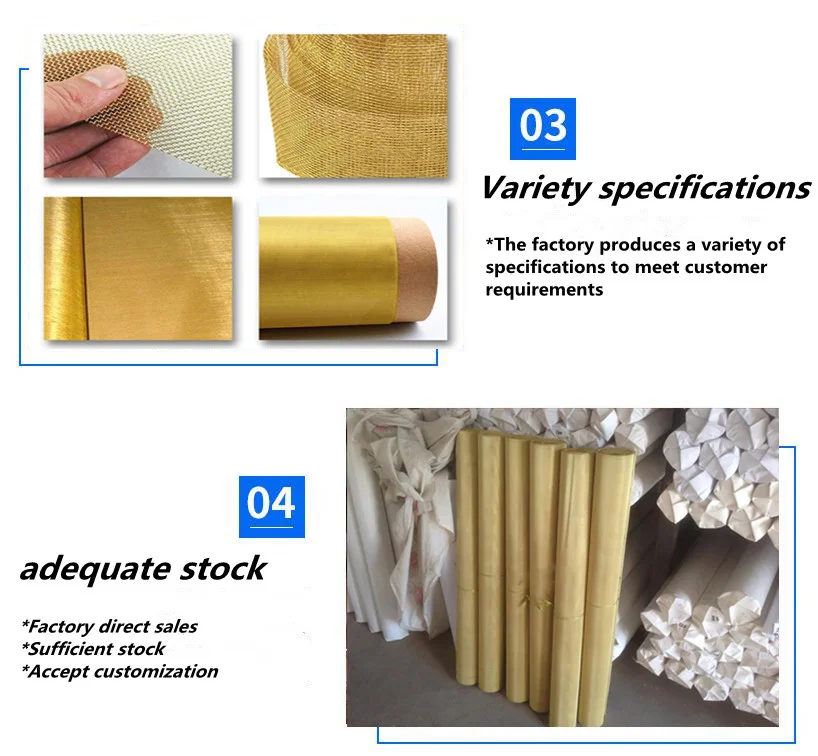 03

Variety specifications

*The factory produces a variety of specifications to meet customer requirements

04

adequate stock

*Factory direct sales
*Sufficient stock
*Accept customization