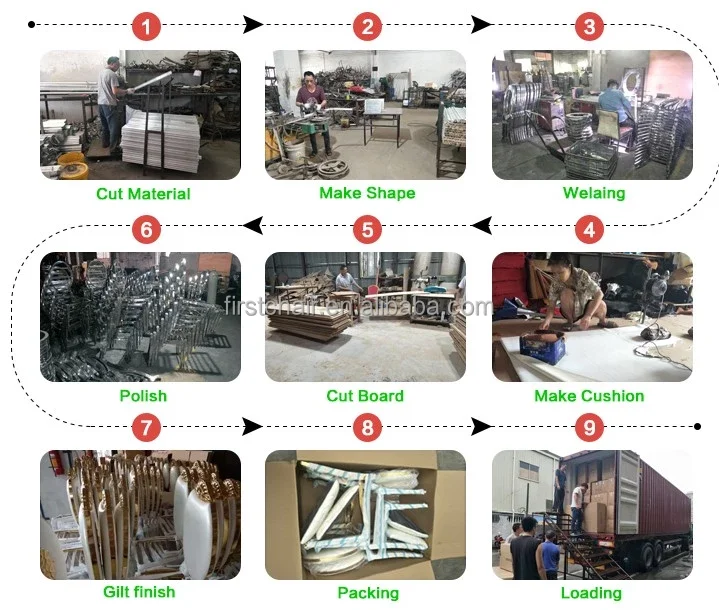 1

2

3

Cut Material

Make Shape

Welaing

6

5

4

firstchair.en.alibaba.com

Polish

Cut Board

Make Cushion

7

8

9

Gilt finish

Packing

Loading