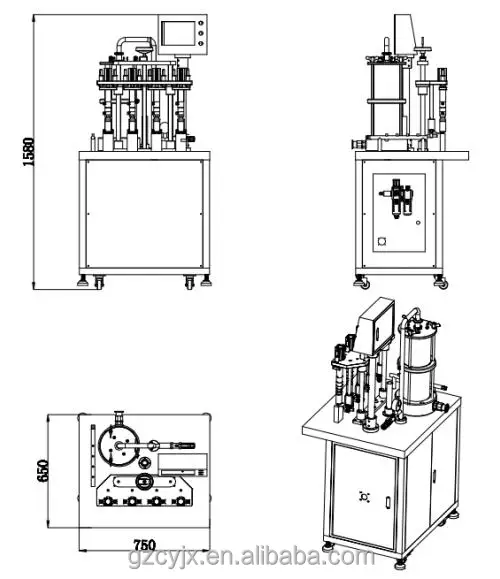 1580

650

750

gzcyjx.en.alibaba.com