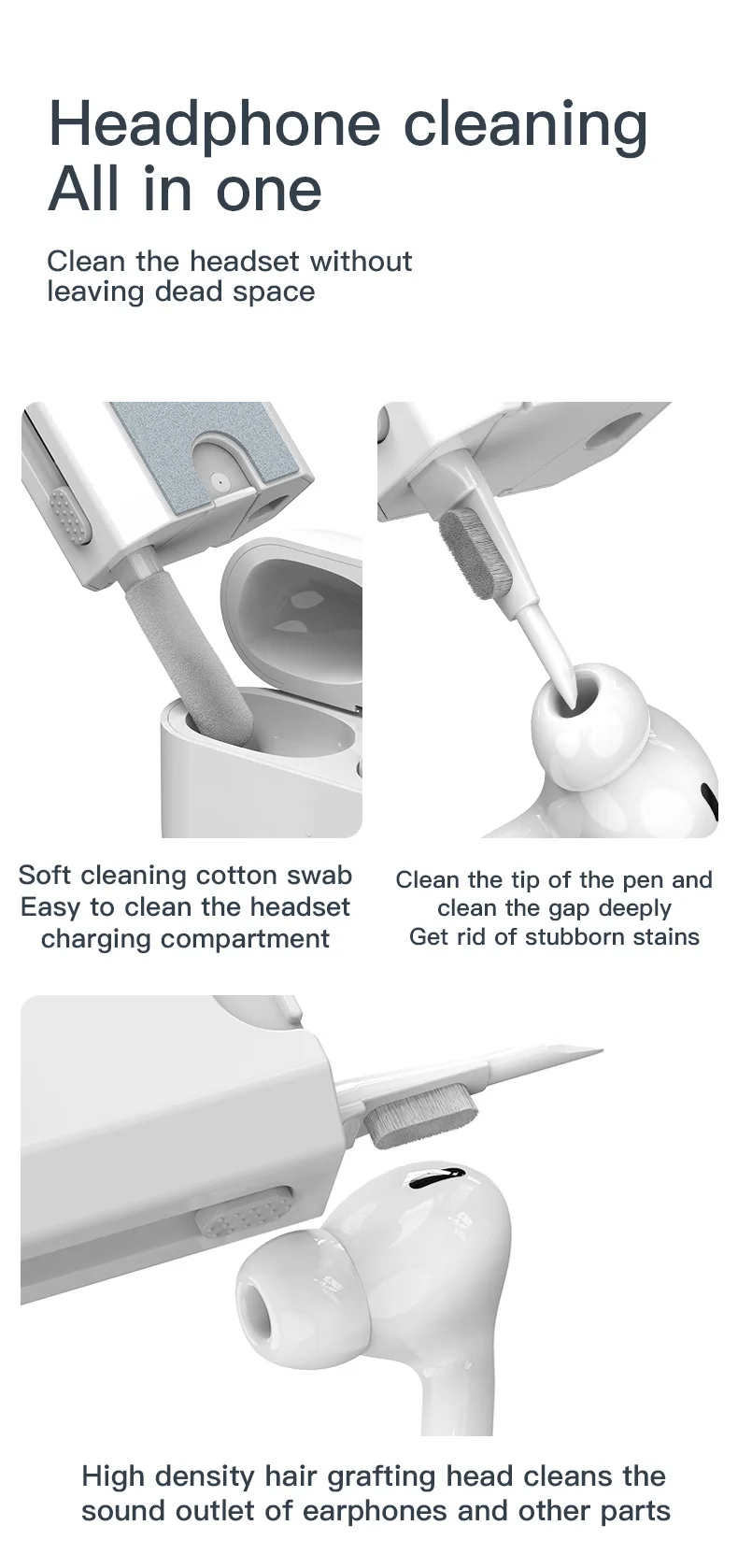 Headphone cleaning
All in one

Clean the headset without leaving dead space

Soft cleaning cotton swab
Easy to clean the headset charging compartment

Clean the tip of the pen and clean the gap deeply
Get rid of stubborn stains

High density hair grafting head cleans the sound outlet of earphones and other parts