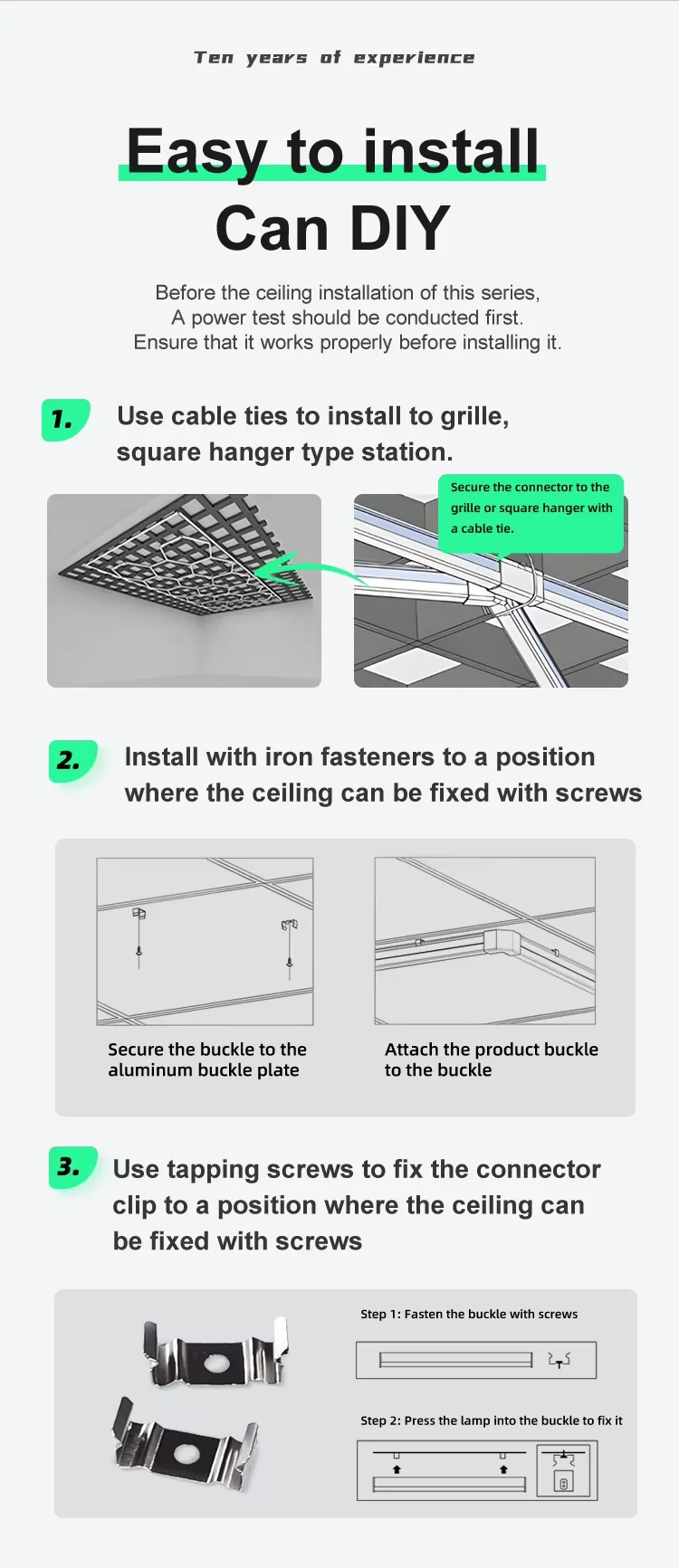 Ten years of experience

Easy to install
Can DIY

Before the ceiling installation of this series,
A power test should be conducted first.
Ensure that it works properly before installing it.

1. Use cable ties to install to grille, square hanger type station.

Secure the connector to the grille or square hanger with a cable tie.

2. Install with iron fasteners to a position where the ceiling can be fixed with screws

Secure the buckle to the aluminum buckle plate

Attach the product buckle to the buckle

3. Use tapping screws to fix the connector clip to a position where the ceiling can be fixed with screws

Step 1: Fasten the buckle with screws

Step 2: Press the lamp into the buckle to fix it