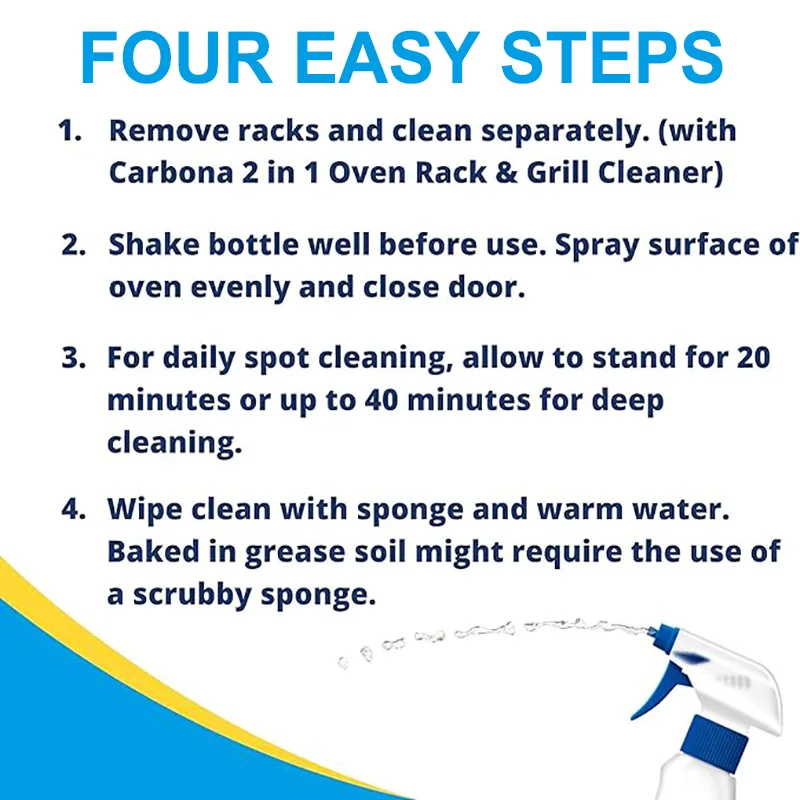 FOUR EASY STEPS

1. Remove racks and clean separately. (with Carbona 2 in 1 Oven Rack & Grill Cleaner)

2. Shake bottle well before use. Spray surface of oven evenly and close door.

3. For daily spot cleaning, allow to stand for 20 minutes or up to 40 minutes for deep cleaning.

4. Wipe clean with sponge and warm water. Baked in grease soil might require the use of a scrubby sponge.