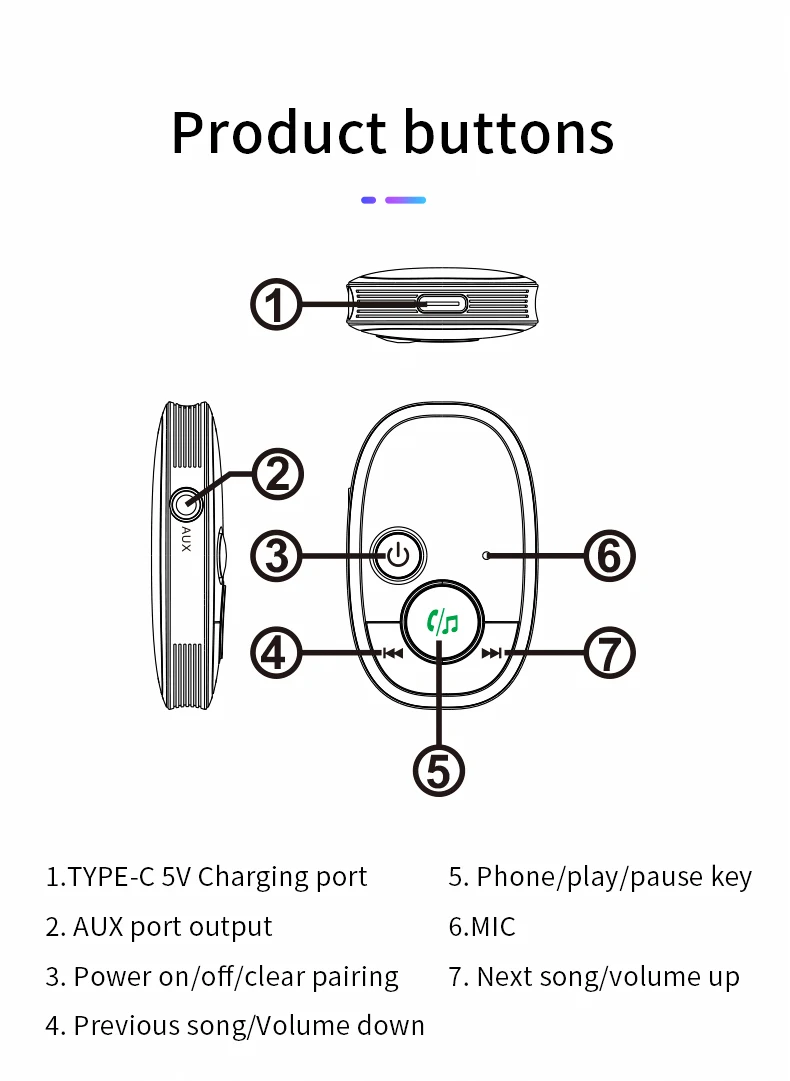 Product buttons

1

2

AUX

3

6

4

7

5

1.TYPE-C 5V Charging port

2. AUX port output

3. Power on/off/clear pairing

4. Previous song/Volume down

5. Phone/play/pause key

6.MIC

7. Next song/volume up