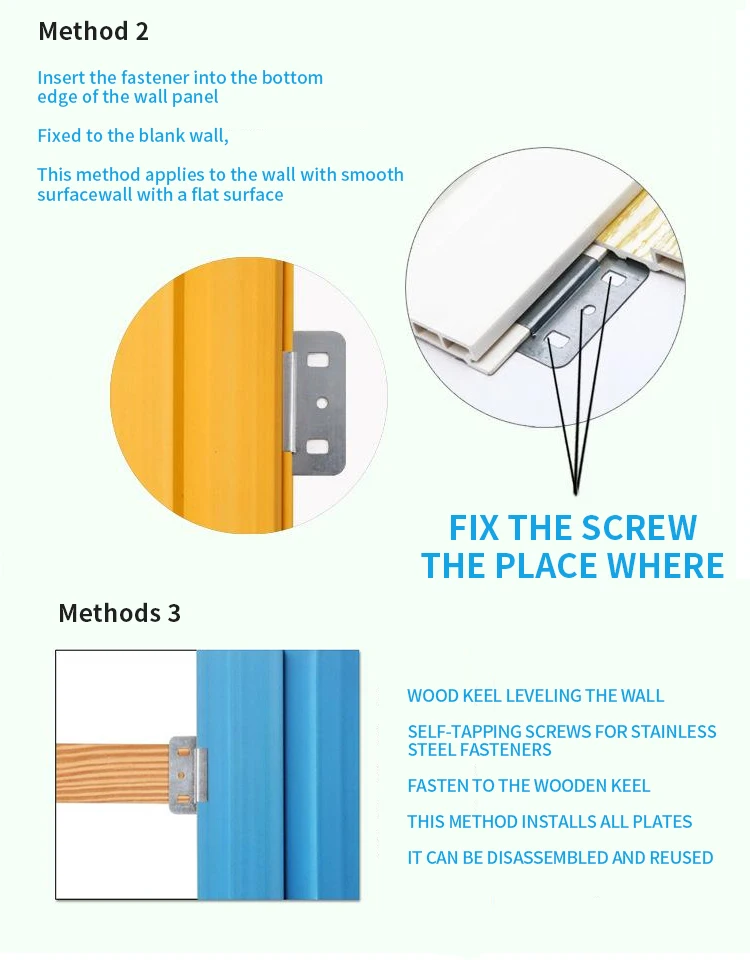 Method 2

Insert the fastener into the bottom edge of the wall panel

Fixed to the blank wall,

This method applies to the wall with smooth surfacewall with a flat surface

FIX THE SCREW THE PLACE WHERE

Methods 3

WOOD KEEL LEVELING THE WALL

SELF-TAPPING SCREWS FOR STAINLESS STEEL FASTENERS

FASTEN TO THE WOODEN KEEL

THIS METHOD INSTALLS ALL PLATES

IT CAN BE DISASSEMBLED AND REUSED