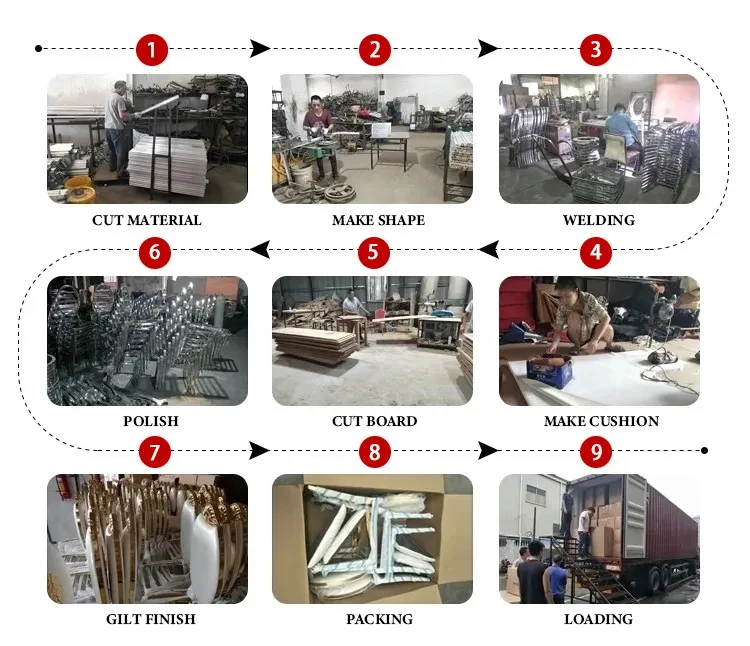 1

CUT MATERIAL

2

MAKE SHAPE

3

WELDING

4

MAKE CUSHION

5

CUT BOARD

6

POLISH

7

GILT FINISH

8

PACKING

9

LOADING