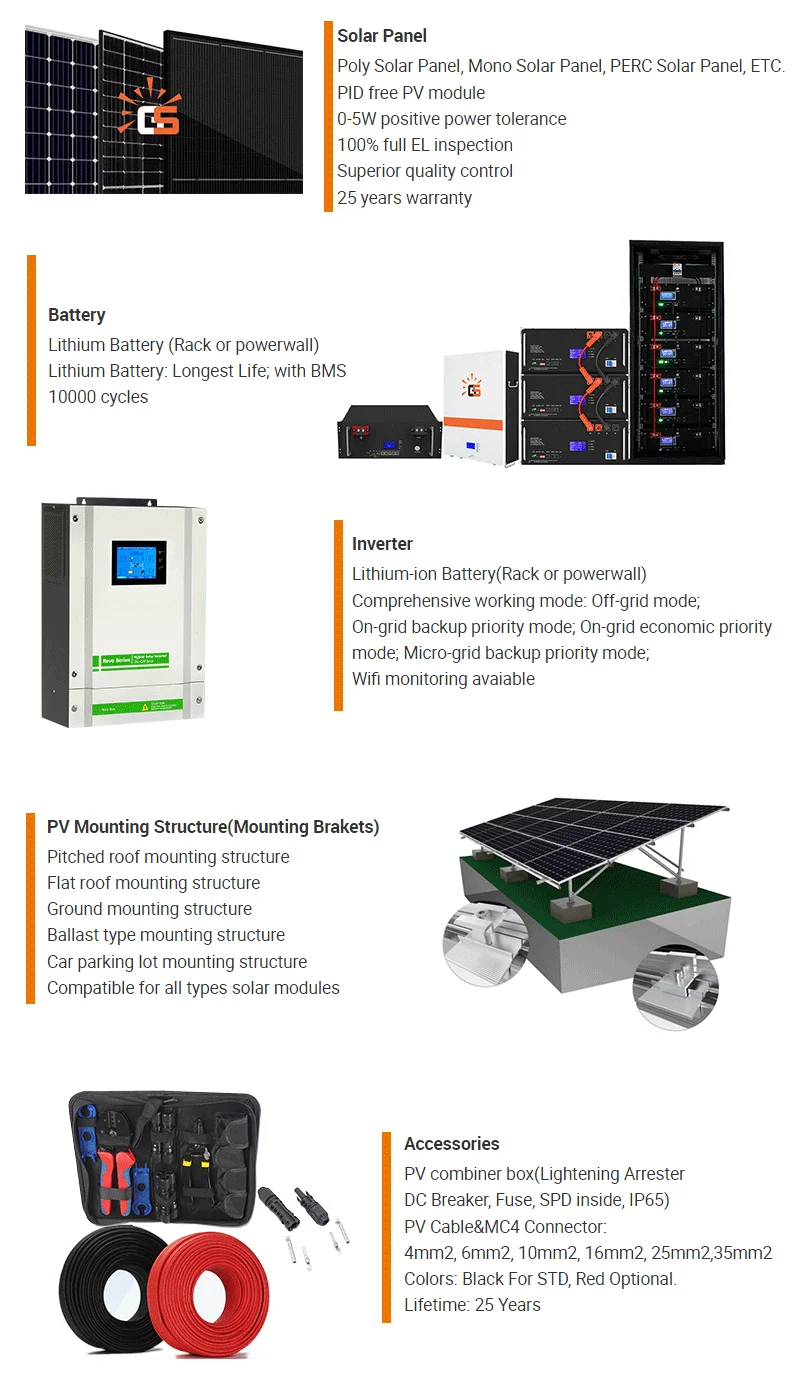 Solar Panel
Poly Solar Panel, Mono Solar Panel, PERC Solar Panel, ETC.
PID free PV module
0-5W positive power tolerance
100% full EL inspection
Superior quality control
25 years warranty

Battery
Lithium Battery (Rack or powerwall)
Lithium Battery: Longest Life; with BMS
10000 cycles

Inverter
Lithium-ion Battery(Rack or powerwall)
Comprehensive working mode: Off-grid mode;
On-grid backup priority mode; On-grid economic priority mode; Micro-grid backup priority mode;
Wifi monitoring avaiable

PV Mounting Structure(Mounting Brakets)
Pitched roof mounting structure
Flat roof mounting structure
Ground mounting structure
Ballast type mounting structure
Car parking lot mounting structure
Compatible for all types solar modules

Accessories
PV combiner box(Lightening Arrester
DC Breaker, Fuse, SPD inside, IP65)
PV Cable&MC4 Connector:
4mm2, 6mm2, 10mm2, 16mm2, 25mm2,35mm2
Colors: Black For STD, Red Optional.
Lifetime: 25 Years