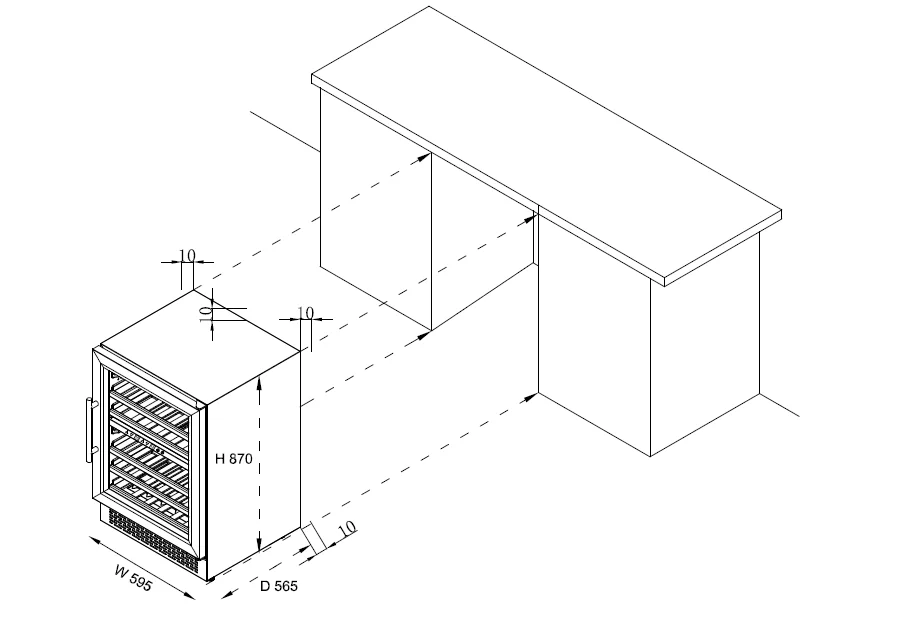 10
10
10
H 870
10
W 595
D 565