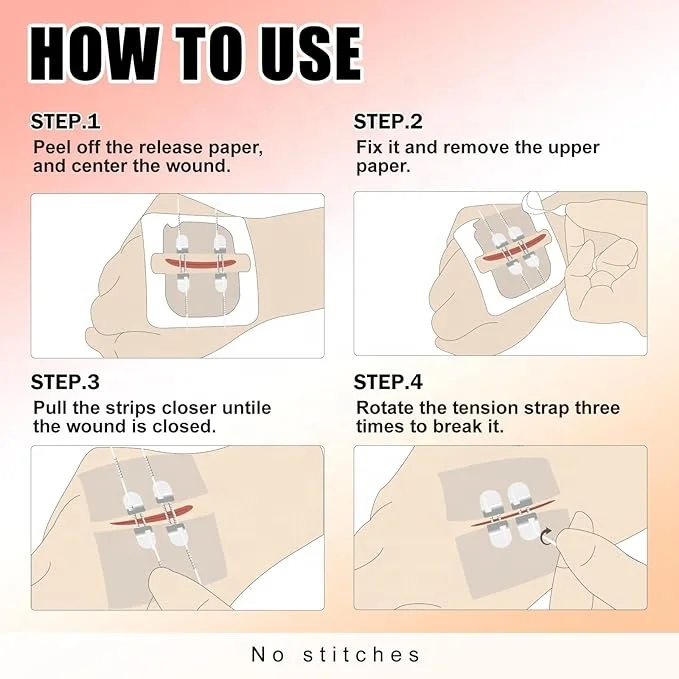 HOW TO USE

STEP.1
Peel off the release paper, and center the wound.

STEP.2
Fix it and remove the upper paper.

STEP.3
Pull the strips closer untile the wound is closed.

STEP.4
Rotate the tension strap three times to break it.

No stitches