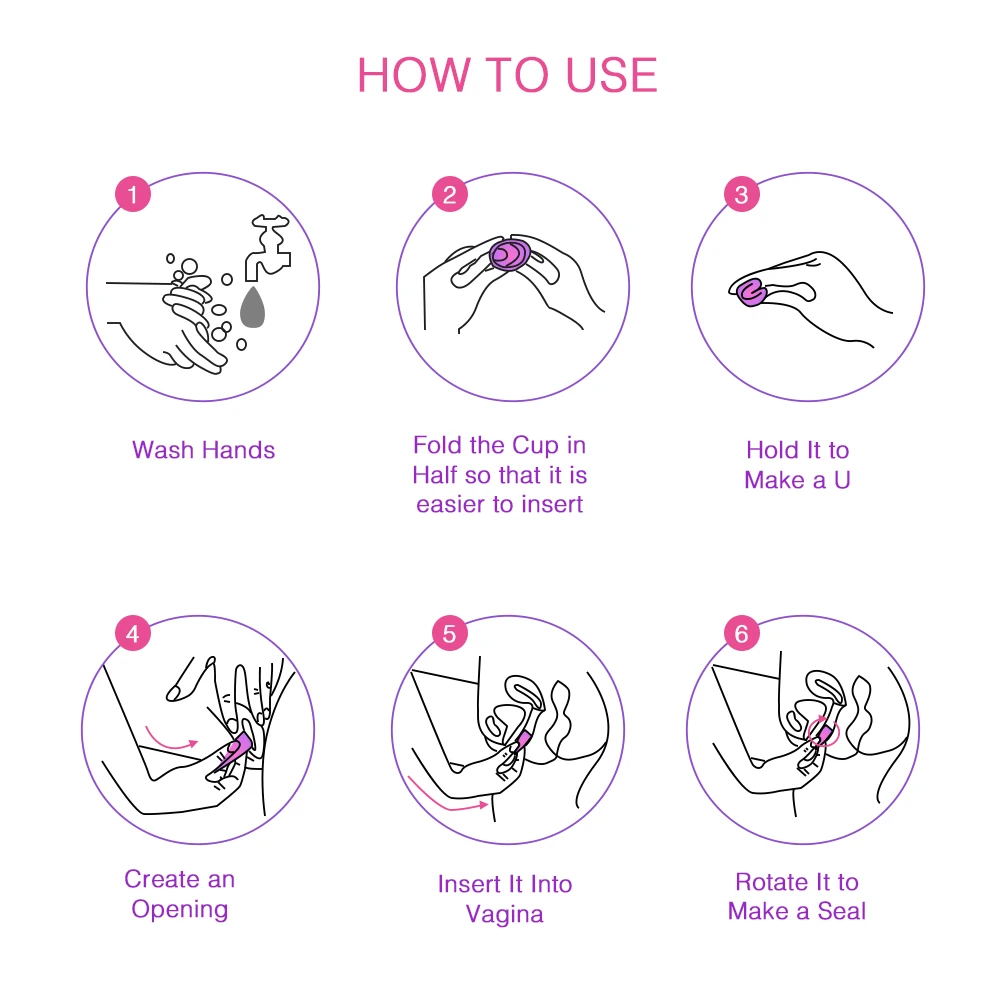 HOW TO USE

1

Wash Hands

2

Fold the Cup in Half so that it is easier to insert

3

Hold It to Make a U

4

Create an Opening

5

Insert It Into Vagina

6

Rotate It to Make a Seal