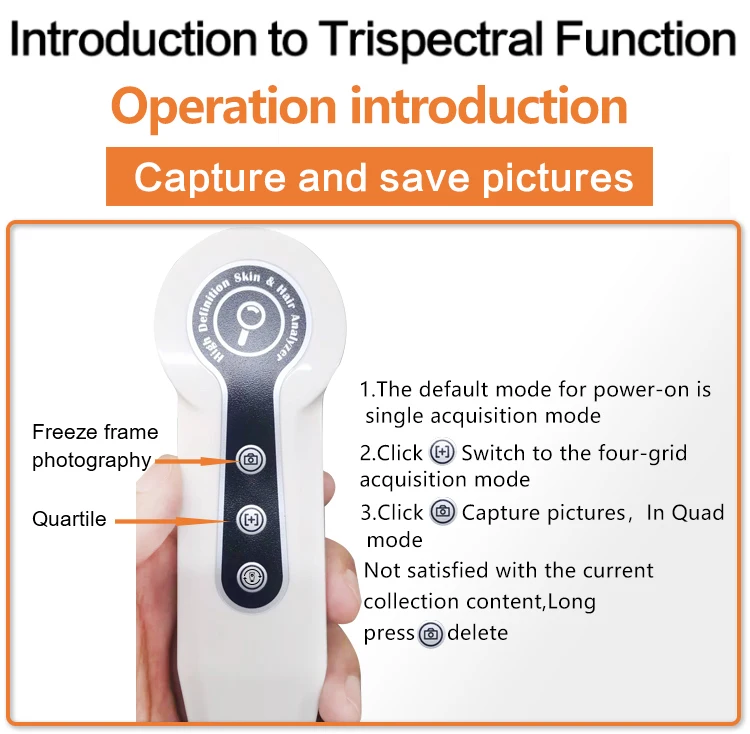 Introduction to Trispectral Function

Operation introduction

Capture and save pictures

High Definition Skin & Hair Analyzer

Freeze frame photography

Quartile

1.The default mode for power-on is single acquisition mode

2.Click Switch to the four-grid acquisition mode

3.Click Capture pictures, In Quad mode
Not satisfied with the current collection content,Long press delete