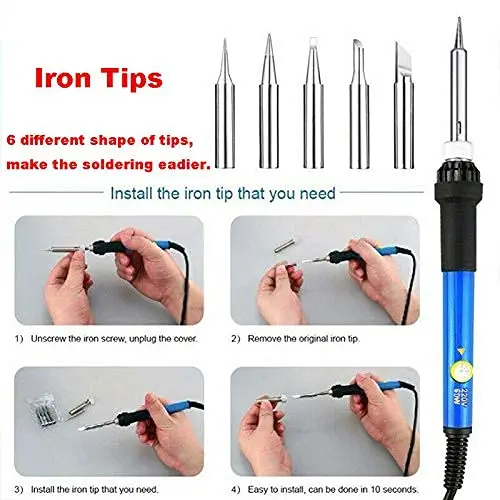 Iron Tips

6 different shape of tips, make the soldering eadier.

Install the iron tip that you need

1) Unscrew the iron screw, unplug the cover.

2) Remove the original iron tip.

3) Install the iron tip that you need.

4) Easy to install, can be done in 10 seconds.

220V 60W