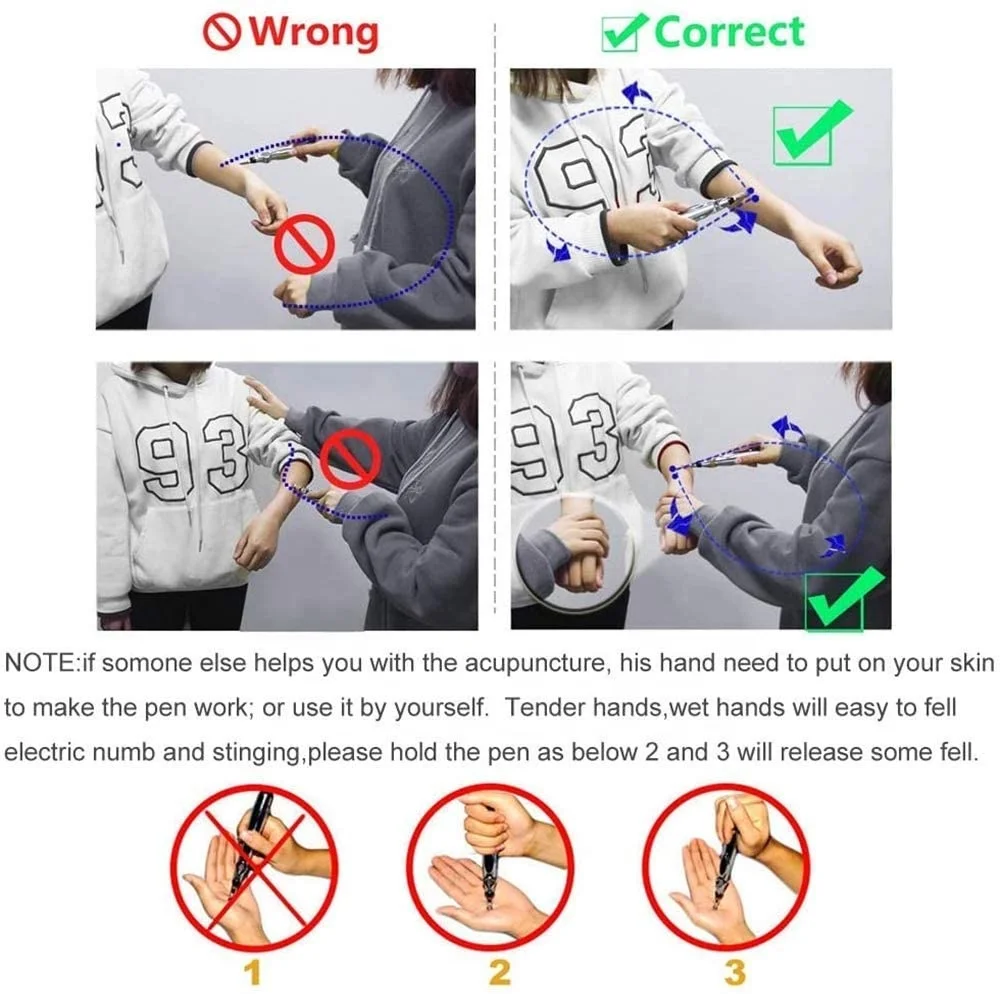 Wrong

Correct

93

93

93

NOTE:if somone else helps you with the acupuncture, his hand need to put on your skin to make the pen work; or use it by yourself. Tender hands,wet hands will easy to fell electric numb and stinging,please hold the pen as below 2 and 3 will release some fell.

1

2

3