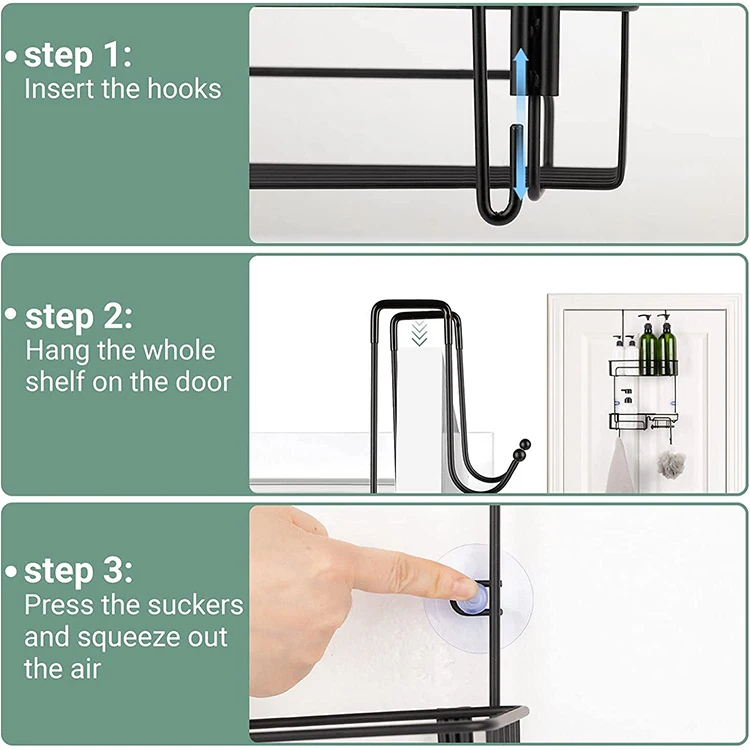 • step 1:
Insert the hooks

• step 2:
Hang the whole shelf on the door

• step 3:
Press the suckers and squeeze out the air