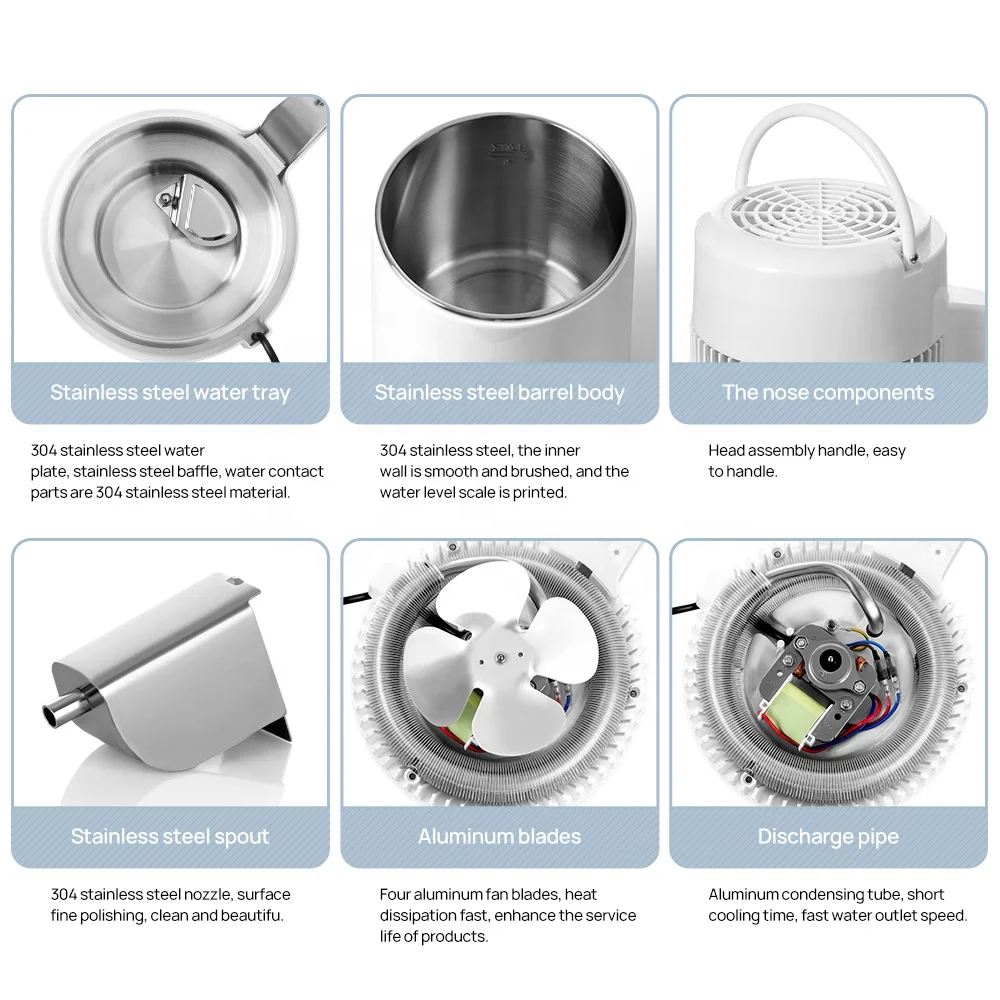 Stainless steel water tray

304 stainless steel water plate, stainless steel baffle, water contact parts are 304 stainless steel material.

Stainless steel barrel body

304 stainless steel, the inner wall is smooth and brushed, and the water level scale is printed.

The nose components

Head assembly handle, easy to handle.

Stainless steel spout

304 stainless steel nozzle, surface fine polishing, clean and beautifu.

Aluminum blades

Four aluminum fan blades, heat dissipation fast, enhance the service life of products.

Discharge pipe

Aluminum condensing tube, short cooling time, fast water outlet speed.