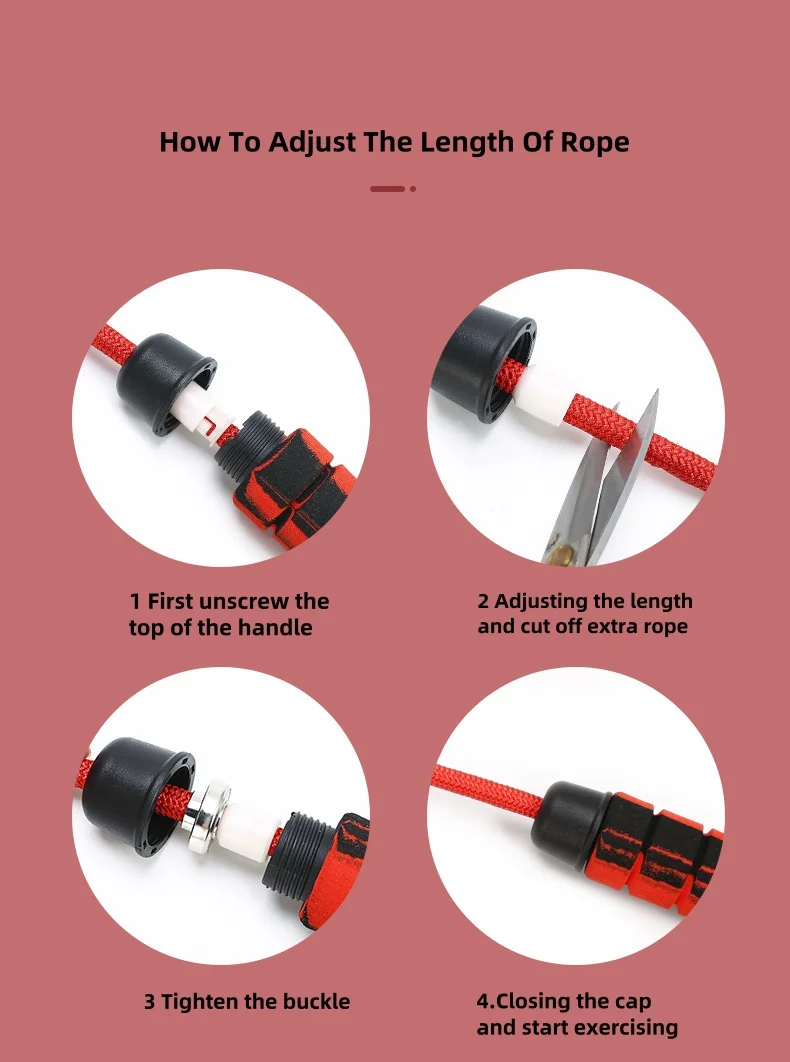 How To Adjust The Length Of Rope

1 First unscrew the top of the handle

2 Adjusting the length and cut off extra rope

3 Tighten the buckle

4.Closing the cap and start exercising