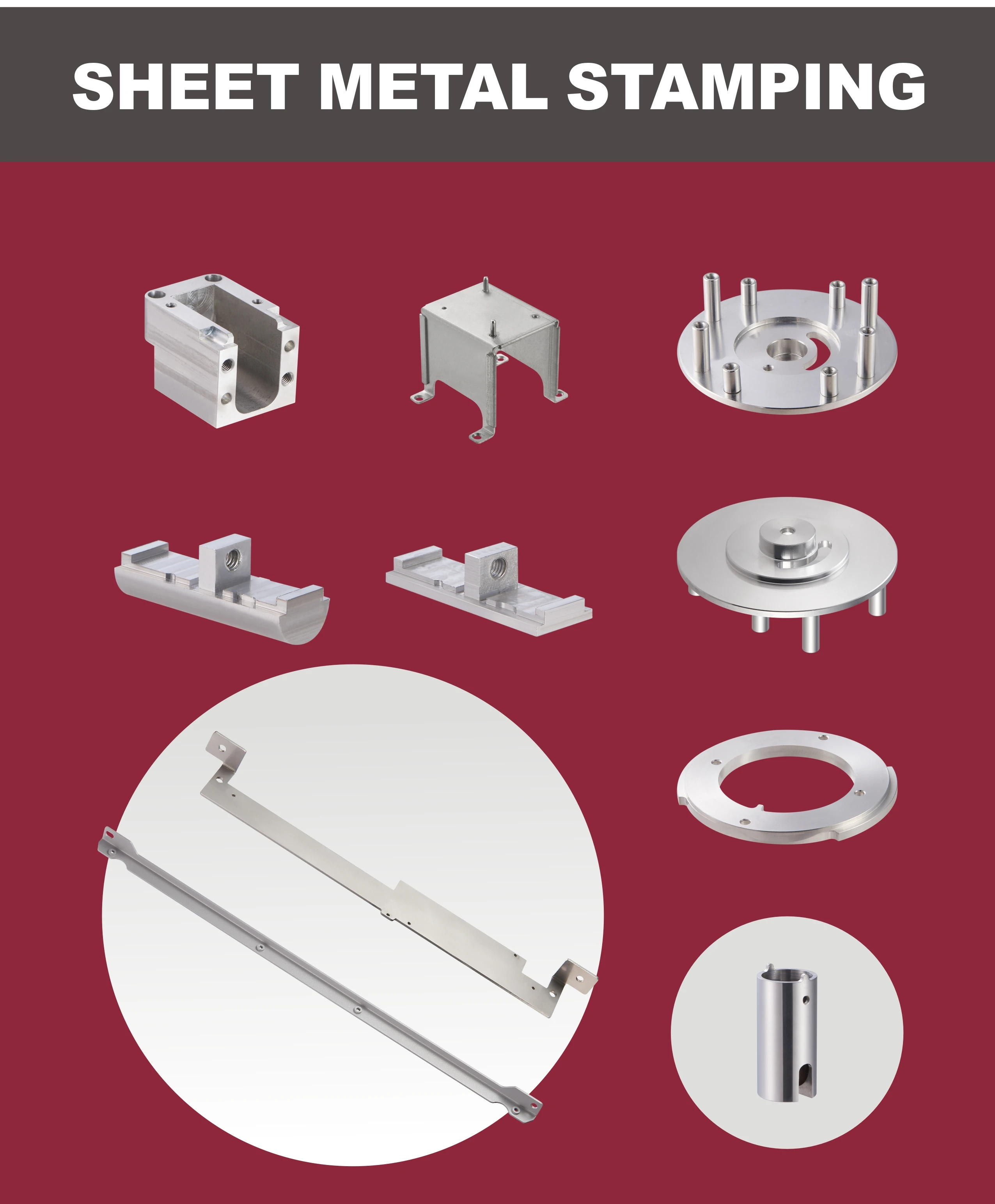 SHEET METAL STAMPING