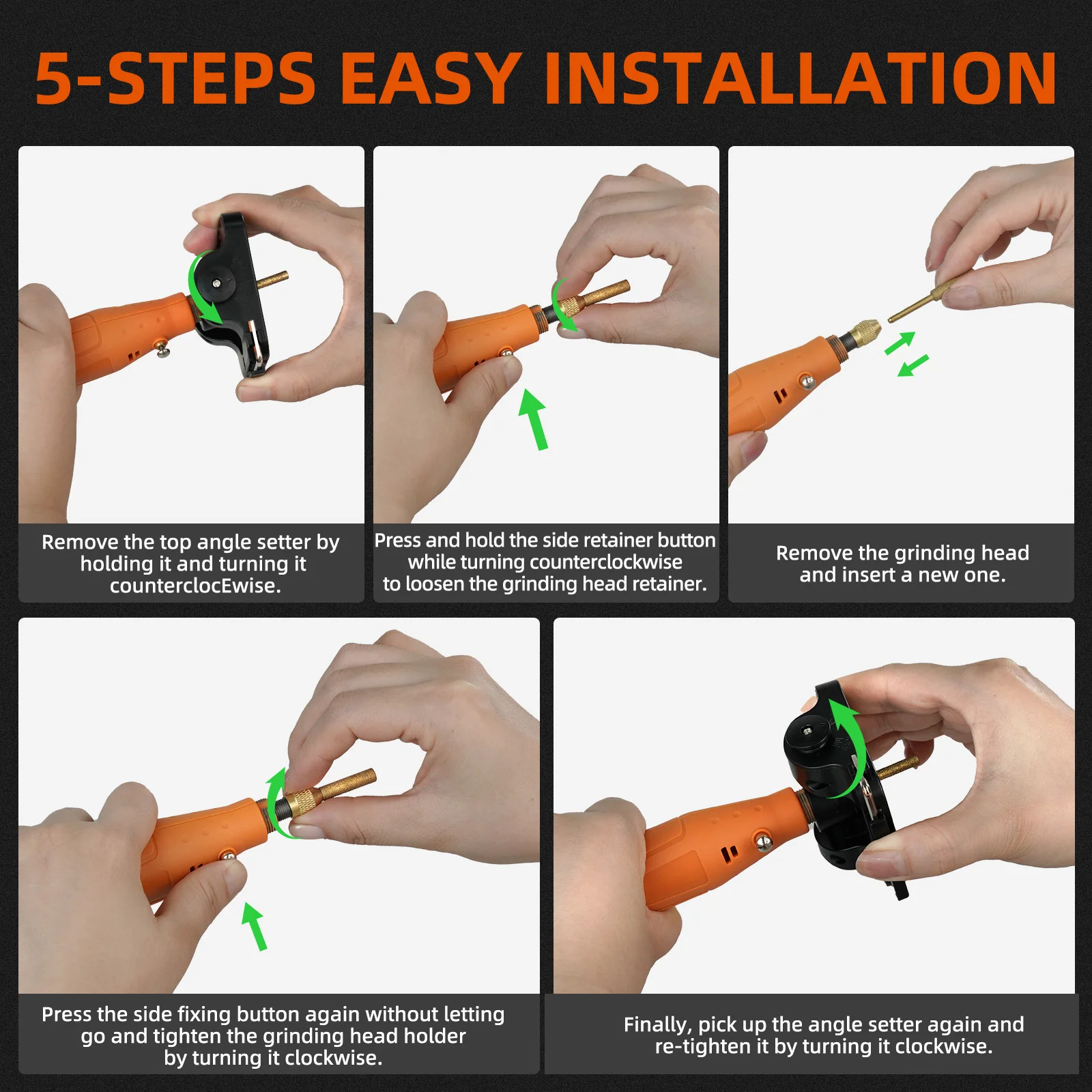 5-STEPS EASY INSTALLATION

Remove the top angle setter by holding it and turning it counterclocEwise.

Press and hold the side retainer button while turning counterclockwise to loosen the grinding head retainer.

Remove the grinding head and insert a new one.

Press the side fixing button again without letting go and tighten the grinding head holder by turning it clockwise.

Finally, pick up the angle setter again and re-tighten it by turning it clockwise.