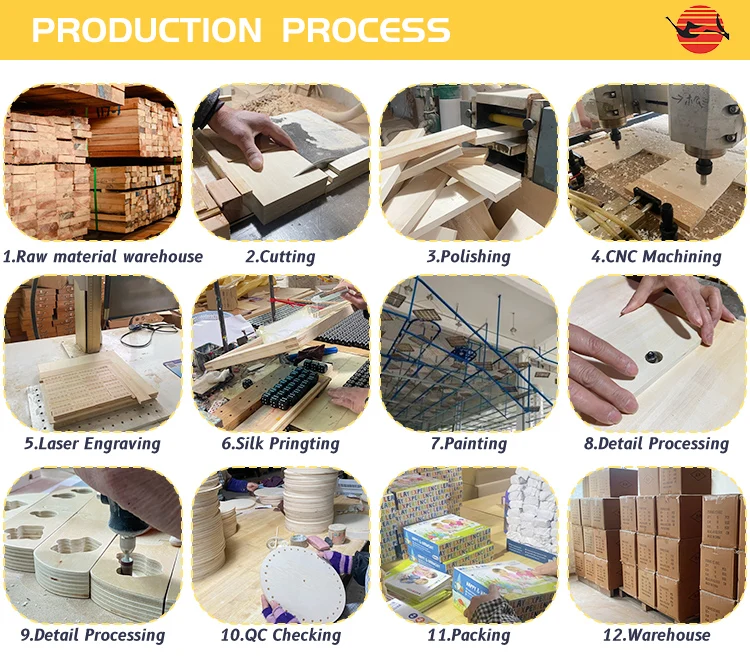 PRODUCTION PROCESS

1.Raw material warehouse

2.Cutting

3.Polishing

4.CNC Machining

5.Laser Engraving

6.Silk Pringting

7.Painting

8.Detail Processing

9.Detail Processing

10.QC Checking

11.Packing

12.Warehouse