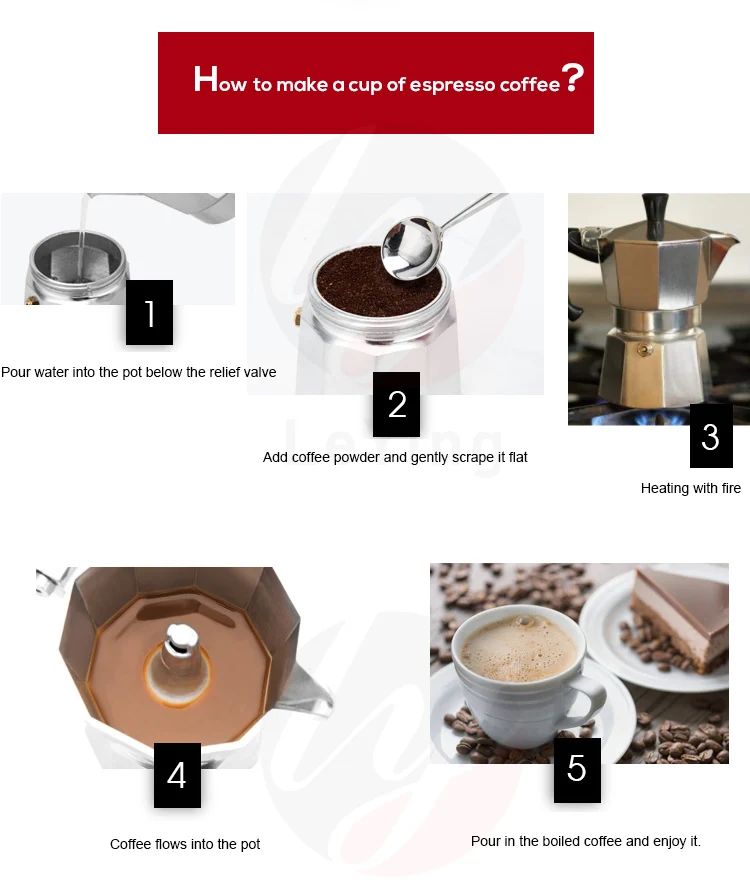 How to make a cup of espresso coffee?

1

Pour water into the pot below the relief valve

2

Add coffee powder and gently scrape it flat

3

Heating with fire

4

Coffee flows into the pot

5

Pour in the boiled coffee and enjoy it.