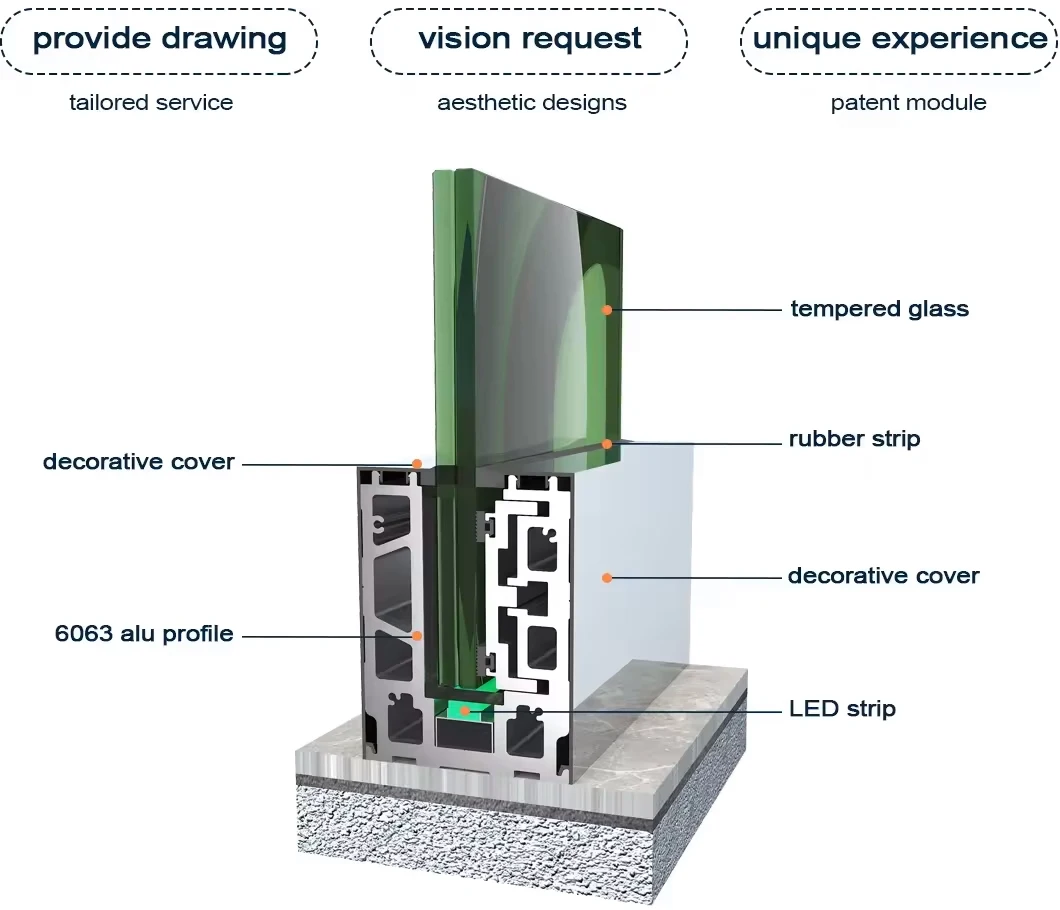 provide drawing
tailored service

vision request
aesthetic designs

unique experience
patent module

tempered glass

rubber strip

decorative cover

decorative cover

6063 alu profile

LED strip