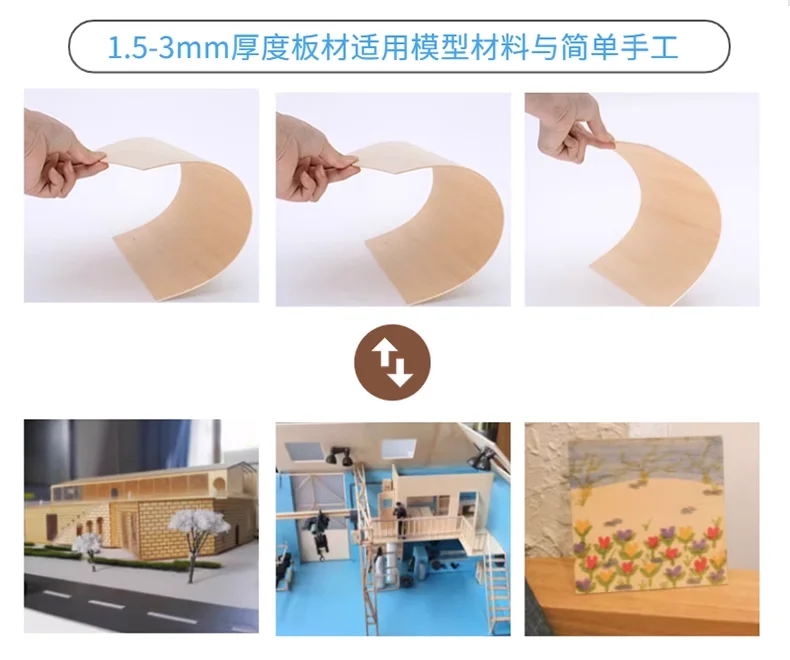 1.5-3mm厚度板材适用模型材料与简单手工