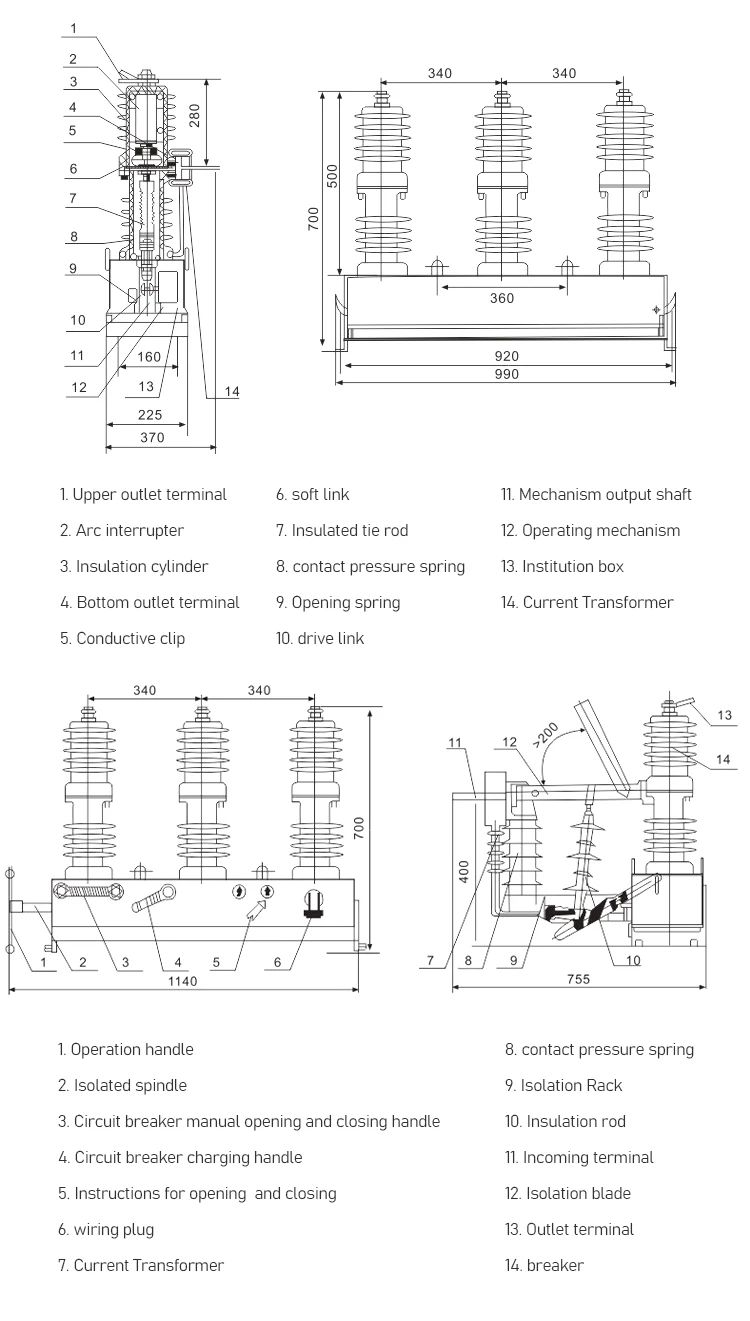 1
2
3
4
5
6
7
8
9
10
11
12
13
14
280
160
225
370

340
340
500
700
360
920
990

1. Upper outlet terminal
2. Arc interrupter
3. Insulation cylinder
4. Bottom outlet terminal
5. Conductive clip

6. soft link
7. Insulated tie rod
8. contact pressure spring
9. Opening spring
10. drive link

11. Mechanism output shaft
12. Operating mechanism
13. Institution box
14. Current Transformer

340
340
700
1
2
3
4
5
6
1140

11
12
>200
13
14
400
7
8
9
10
755

1. Operation handle
2. Isolated spindle
3. Circuit breaker manual opening and closing handle
4. Circuit breaker charging handle
5. Instructions for opening and closing
6. wiring plug
7. Current Transformer

8. contact pressure spring
9. Isolation Rack
10. Insulation rod
11. Incoming terminal
12. Isolation blade
13. Outlet terminal
14. breaker