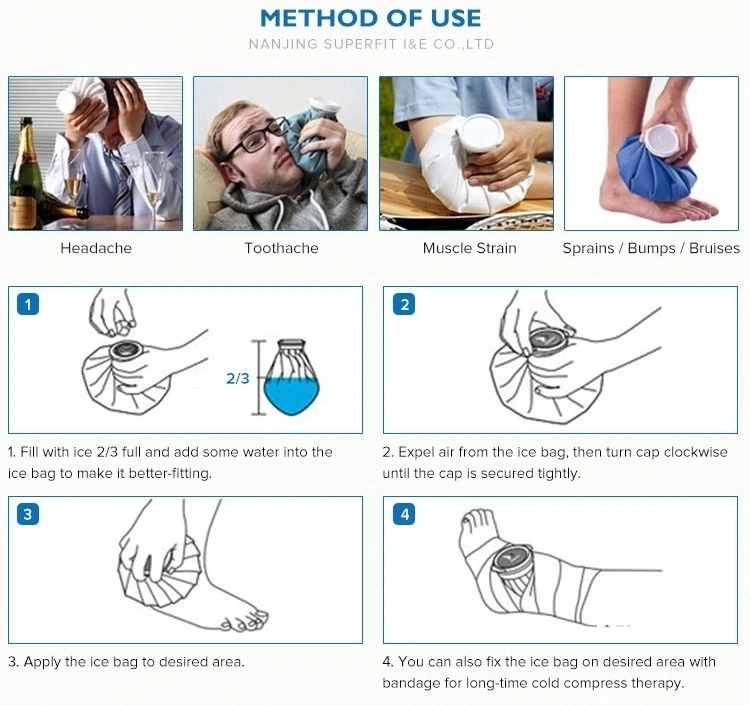 METHOD OF USE

NANJING SUPERFIT I&E CO.,LTD

Headache

Toothache

Muscle Strain

Sprains / Bumps / Bruises

1

2/3

1. Fill with ice 2/3 full and add some water into the ice bag to make it better-fitting.

2

2. Expel air from the ice bag, then turn cap clockwise until the cap is secured tightly.

3

3. Apply the ice bag to desired area.

4

4. You can also fix the ice bag on desired area with bandage for long-time cold compress therapy.