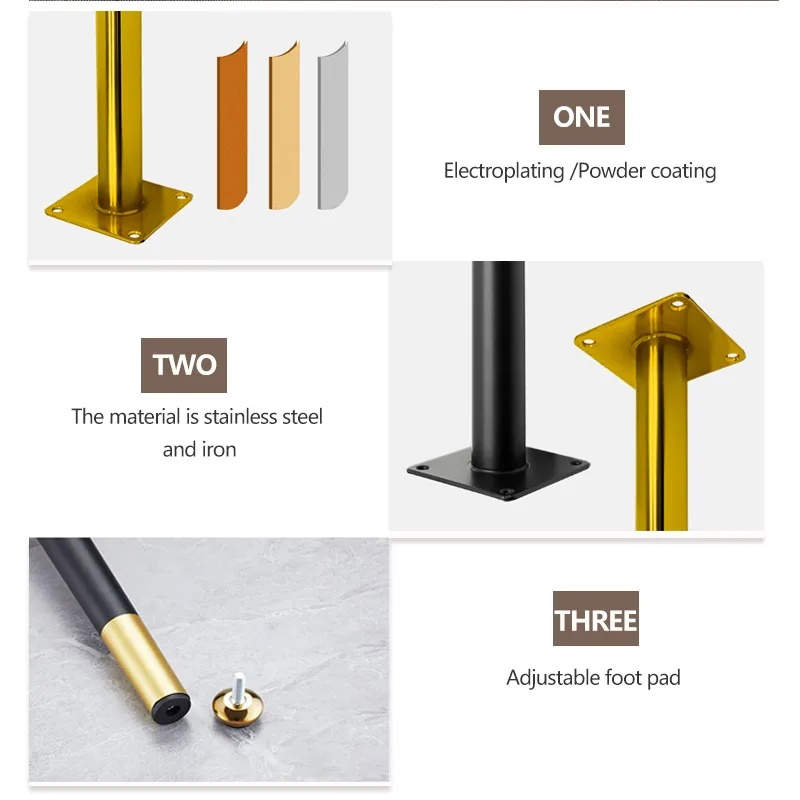 ONE

Electroplating /Powder coating

TWO

The material is stainless steel and iron

THREE

Adjustable foot pad