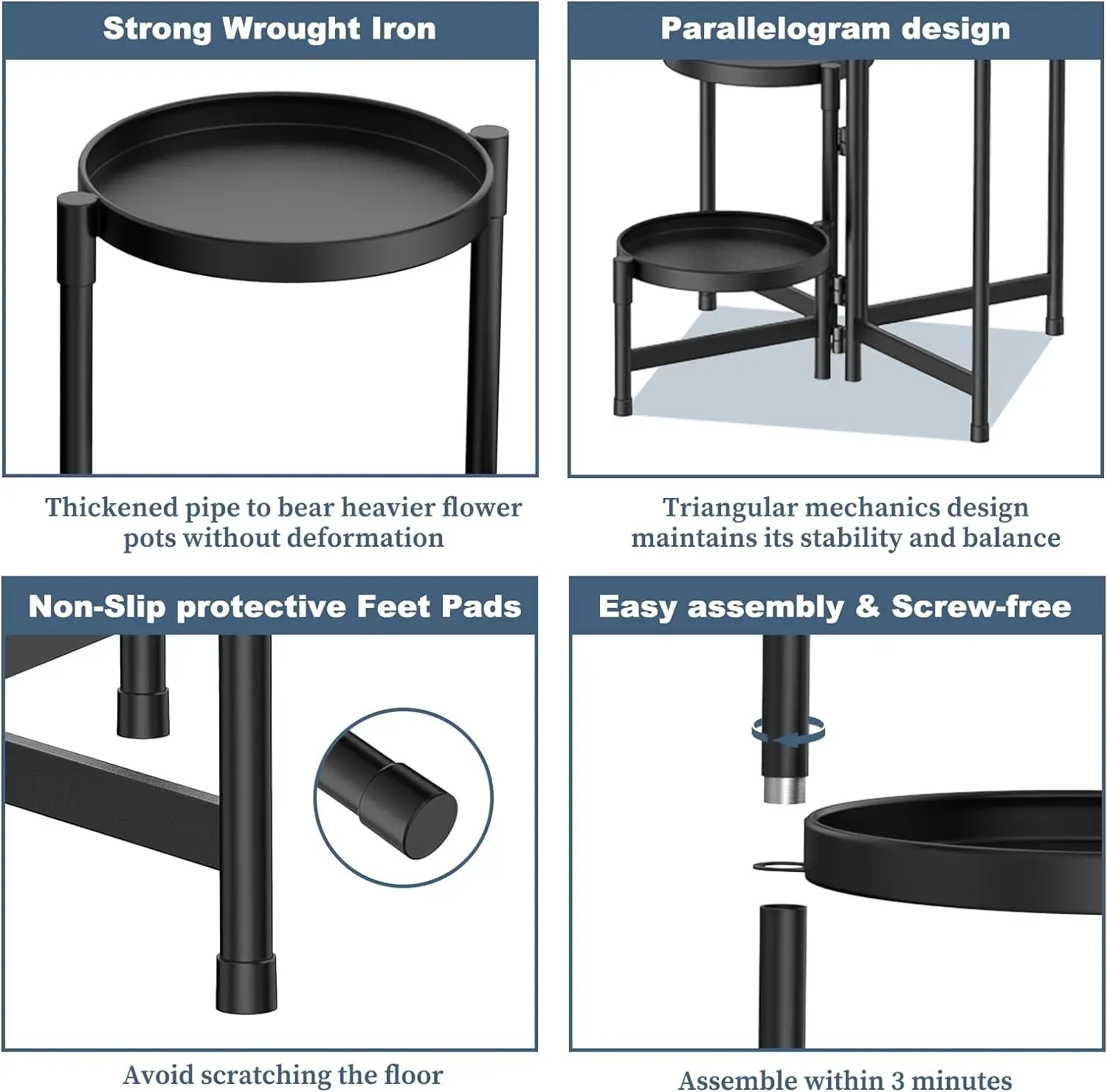 Strong Wrought Iron

Thickened pipe to bear heavier flower pots without deformation

Parallelogram design

Triangular mechanics design maintains its stability and balance

Non-Slip protective Feet Pads

Avoid scratching the floor

Easy assembly & Screw-free

Assemble within 3 minutes