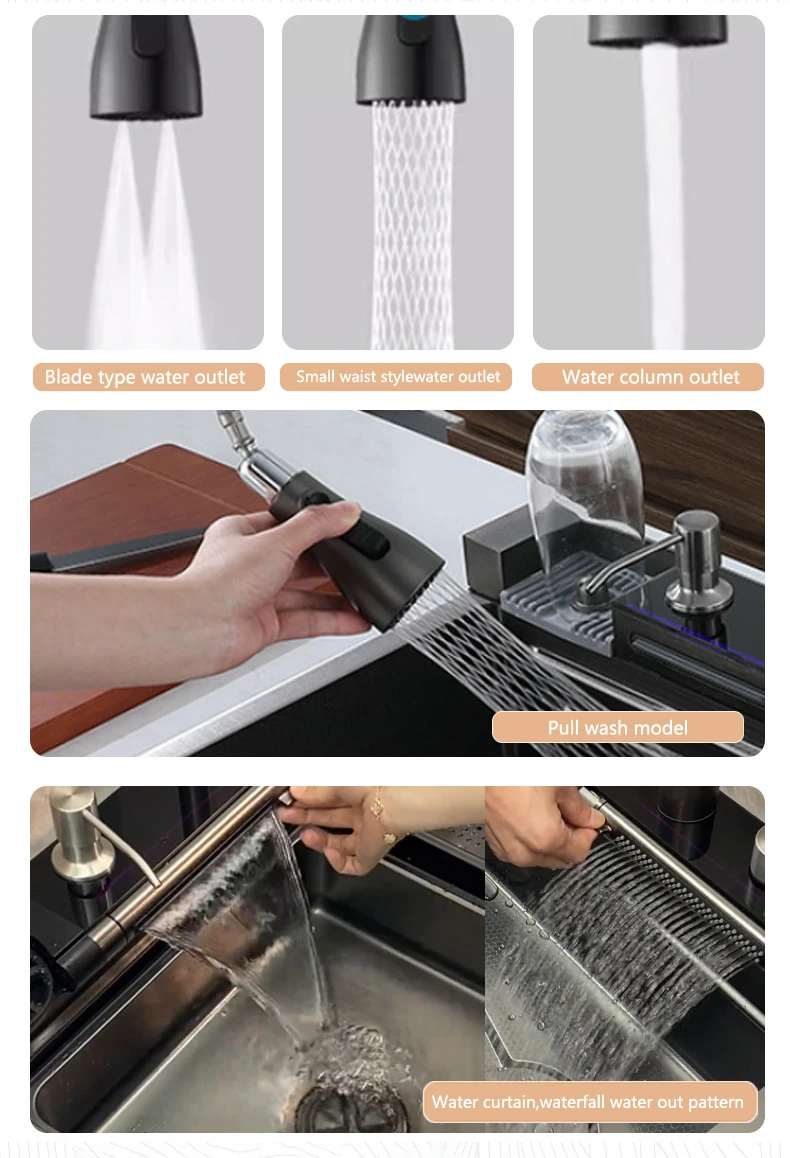 Blade type water outlet

Small waist stylewater outlet

Water column outlet

Pull wash model

Water curtain,waterfall water out pattern