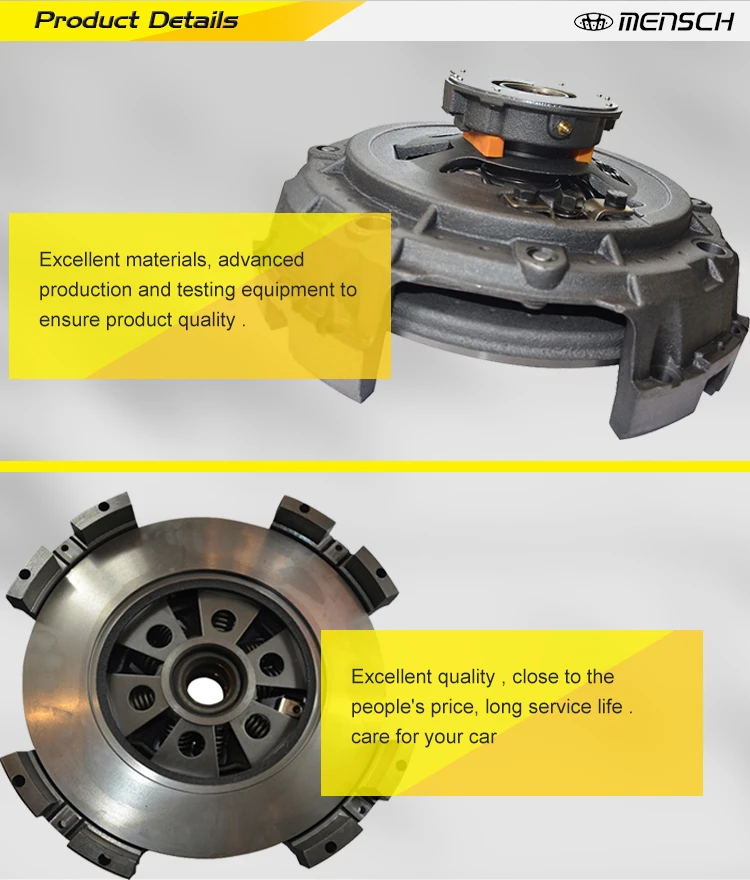 Product Details

MENSCH

Excellent materials, advanced production and testing equipment to ensure product quality .

Excellent quality , close to the people's price, long service life . care for your car