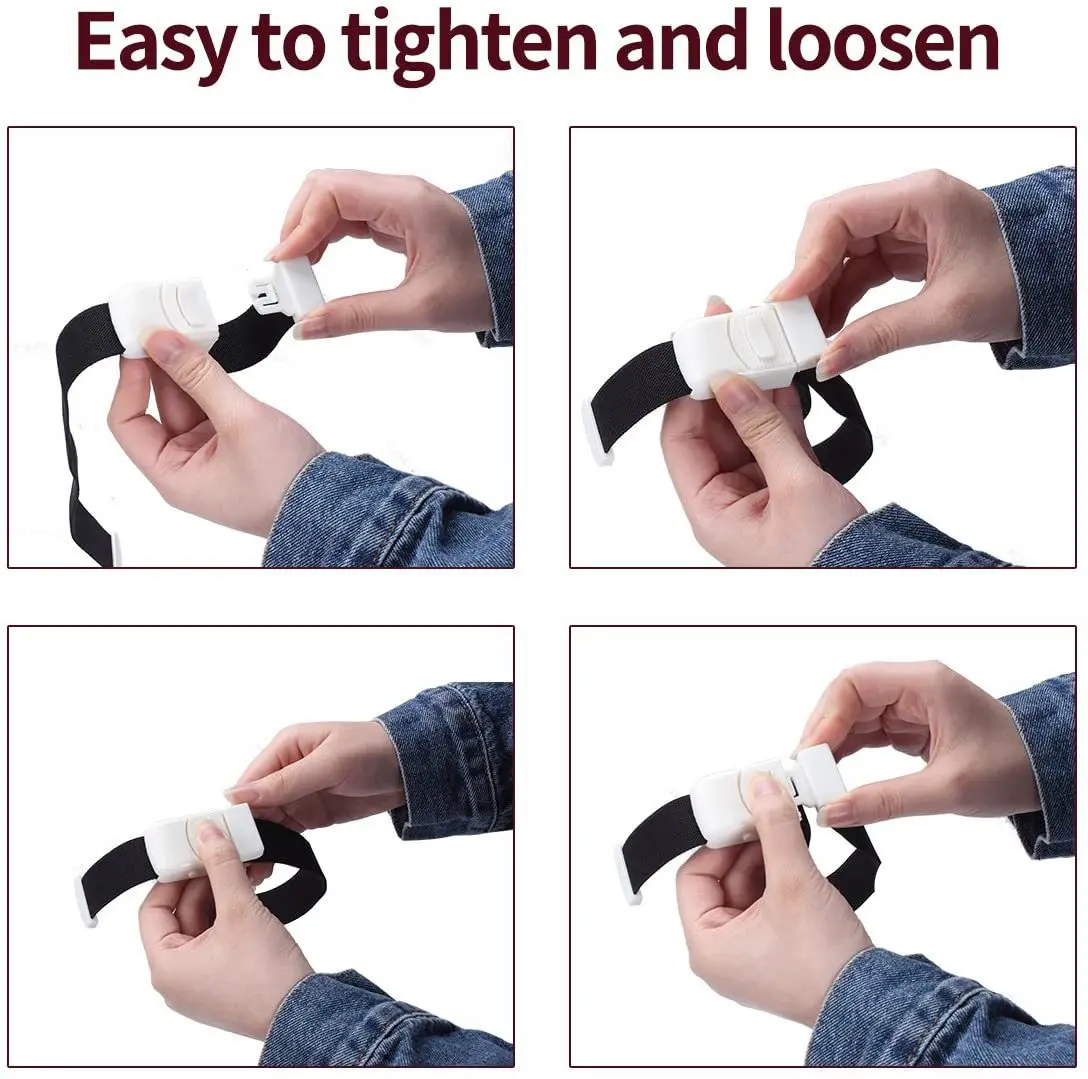 Easy to tighten and loosen