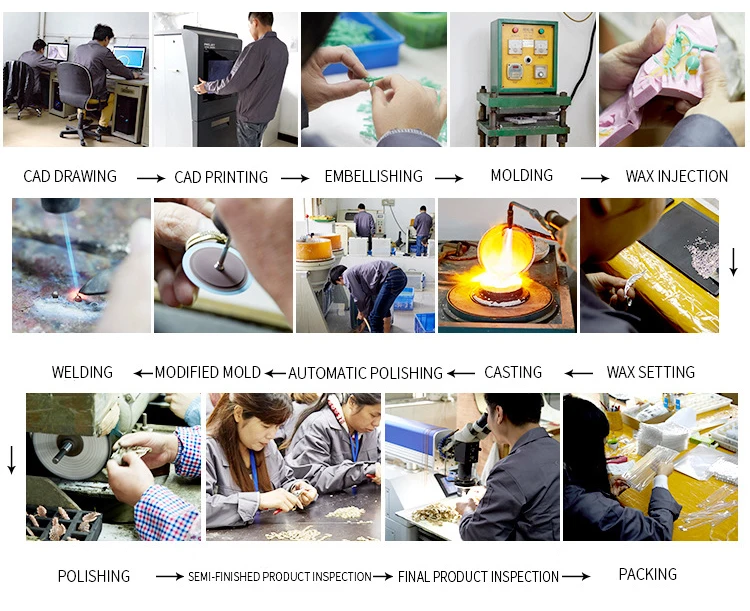 CAD DRAWING → CAD PRINTING → EMBELLISHING → MOLDING → WAX INJECTION

↓

WELDING ← MODIFIED MOLD ← AUTOMATIC POLISHING ← CASTING ← WAX SETTING

↓

POLISHING → SEMI-FINISHED PRODUCT INSPECTION → FINAL PRODUCT INSPECTION → PACKING