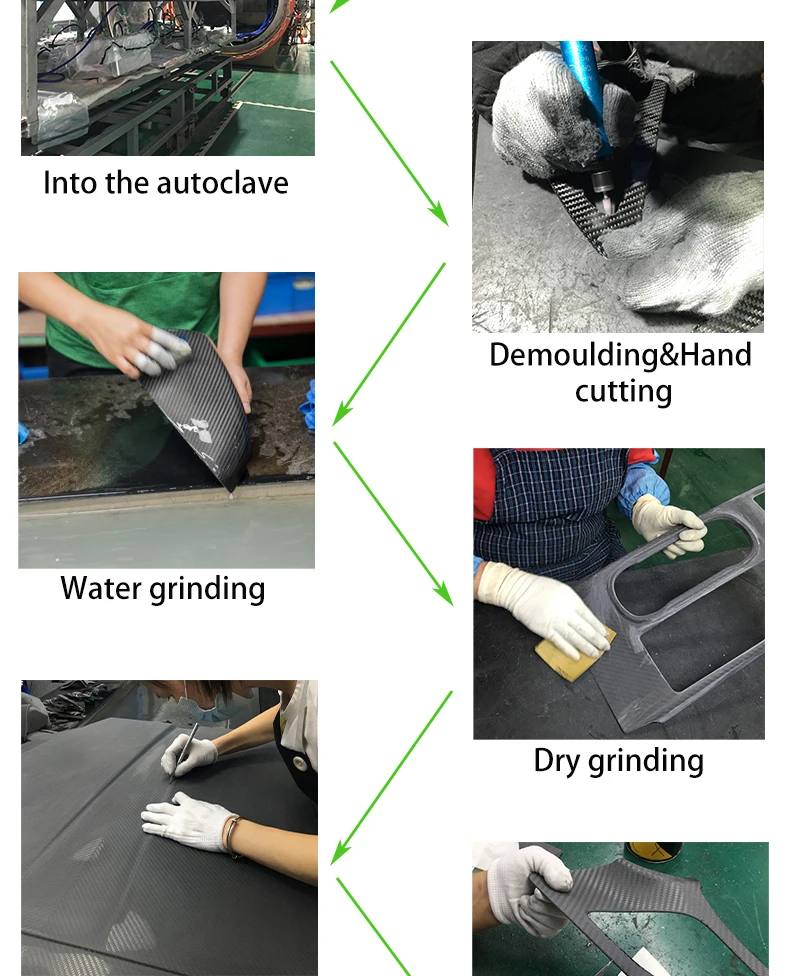 Into the autoclave

Demoulding&Hand cutting

Water grinding

Dry grinding