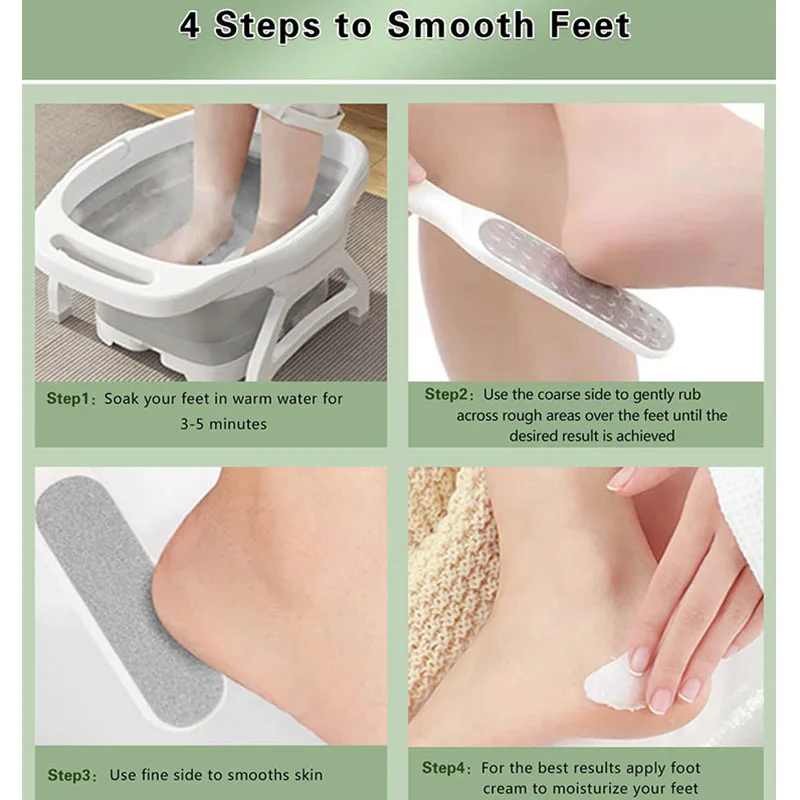 4 Steps to Smooth Feet

Step1: Soak your feet in warm water for 3-5 minutes

Step2: Use the coarse side to gently rub across rough areas over the feet until the desired result is achieved

Step3: Use fine side to smooths skin

Step4: For the best results apply foot cream to moisturize your feet