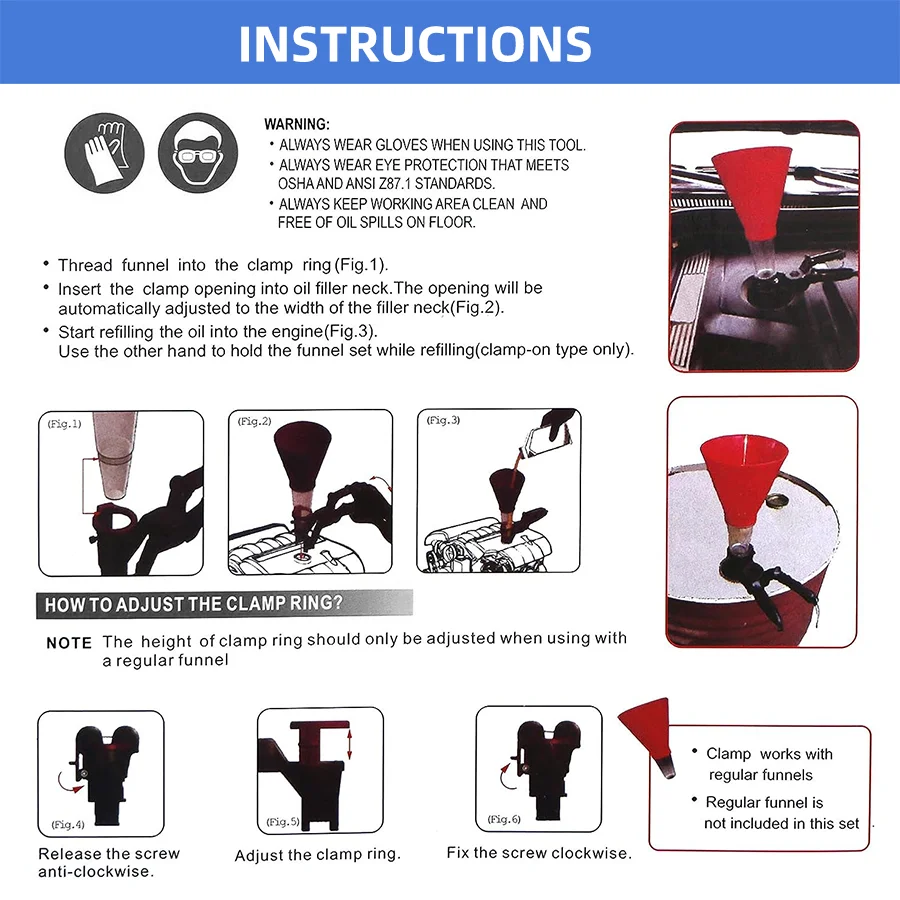 INSTRUCTIONS

WARNING:
• ALWAYS WEAR GLOVES WHEN USING THIS TOOL.
• ALWAYS WEAR EYE PROTECTION THAT MEETS OSHA AND ANSI Z87.1 STANDARDS.
• ALWAYS KEEP WORKING AREA CLEAN AND FREE OF OIL SPILLS ON FLOOR.

• Thread funnel into the clamp ring (Fig.1).
• Insert the clamp opening into oil filler neck.The opening will be automatically adjusted to the width of the filler neck(Fig.2).
• Start refilling the oil into the engine(Fig.3).
Use the other hand to hold the funnel set while refilling(clamp-on type only).

(Fig.1)

(Fig.2)

(Fig.3)

HOW TO ADJUST THE CLAMP RING?

NOTE The height of clamp ring should only be adjusted when using with a regular funnel

(Fig.4)
Release the screw anti-clockwise.

(Fig.5)
Adjust the clamp ring.

(Fig.6)
Fix the screw clockwise.

• Clamp works with regular funnels
• Regular funnel is not included in this set .