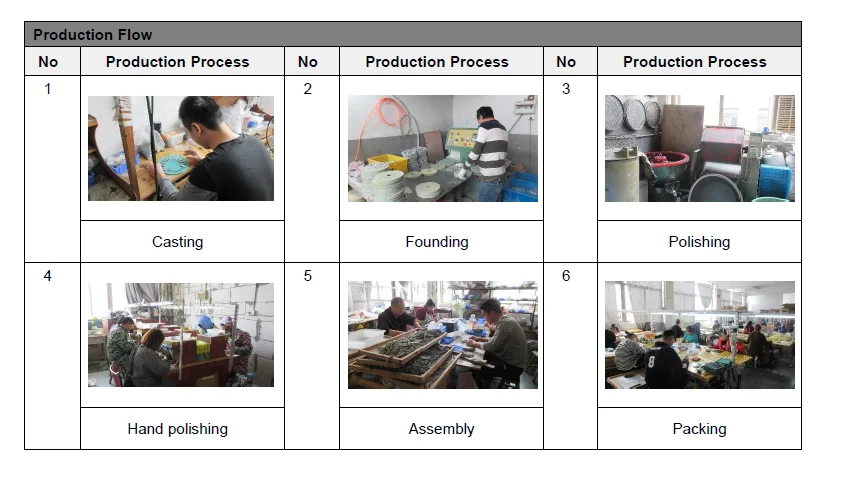 Production Flow

| No | Production Process | No | Production Process | No | Production Process |
|---|---|---|---|---|---|
| 1 | Casting | 2 | Founding | 3 | Polishing |
| 4 | Hand polishing | 5 | Assembly | 6 | Packing |