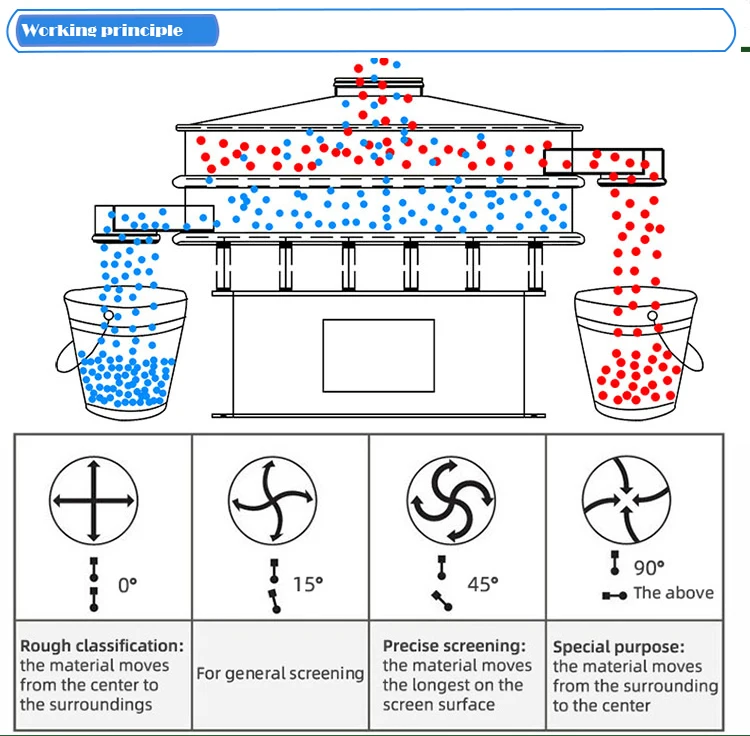 Working principle

| 0° | 15° | 45° | 90° The above |
|---|---|---|---|
| Rough classification: the material moves from the center to the surroundings | For general screening | Precise screening: the material moves the longest on the screen surface | Special purpose: the material moves from the surrounding to the center |