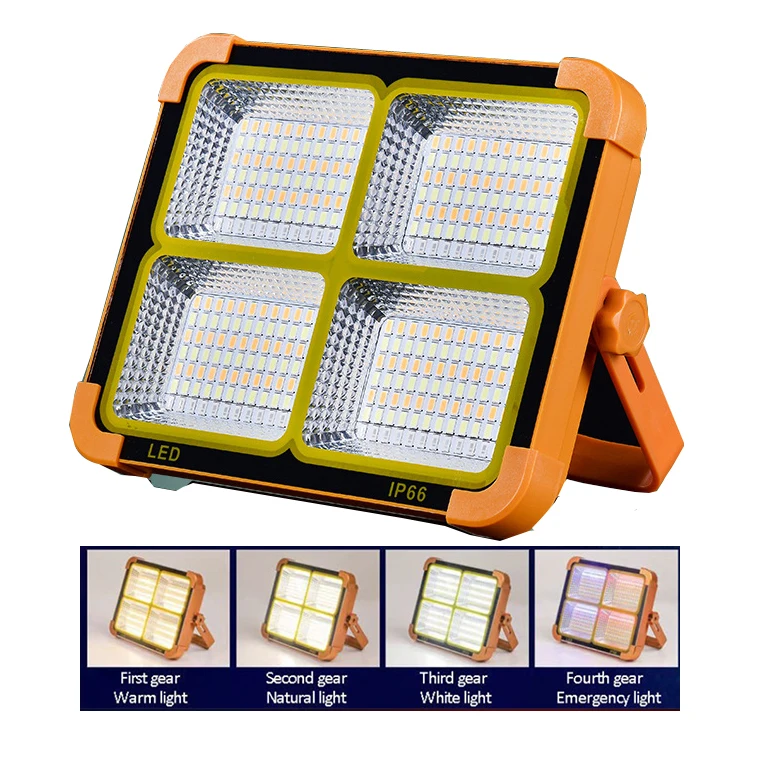 LED
IP66

First gear
Warm light

Second gear
Natural light

Third gear
White light

Fourth gear
Emergency light