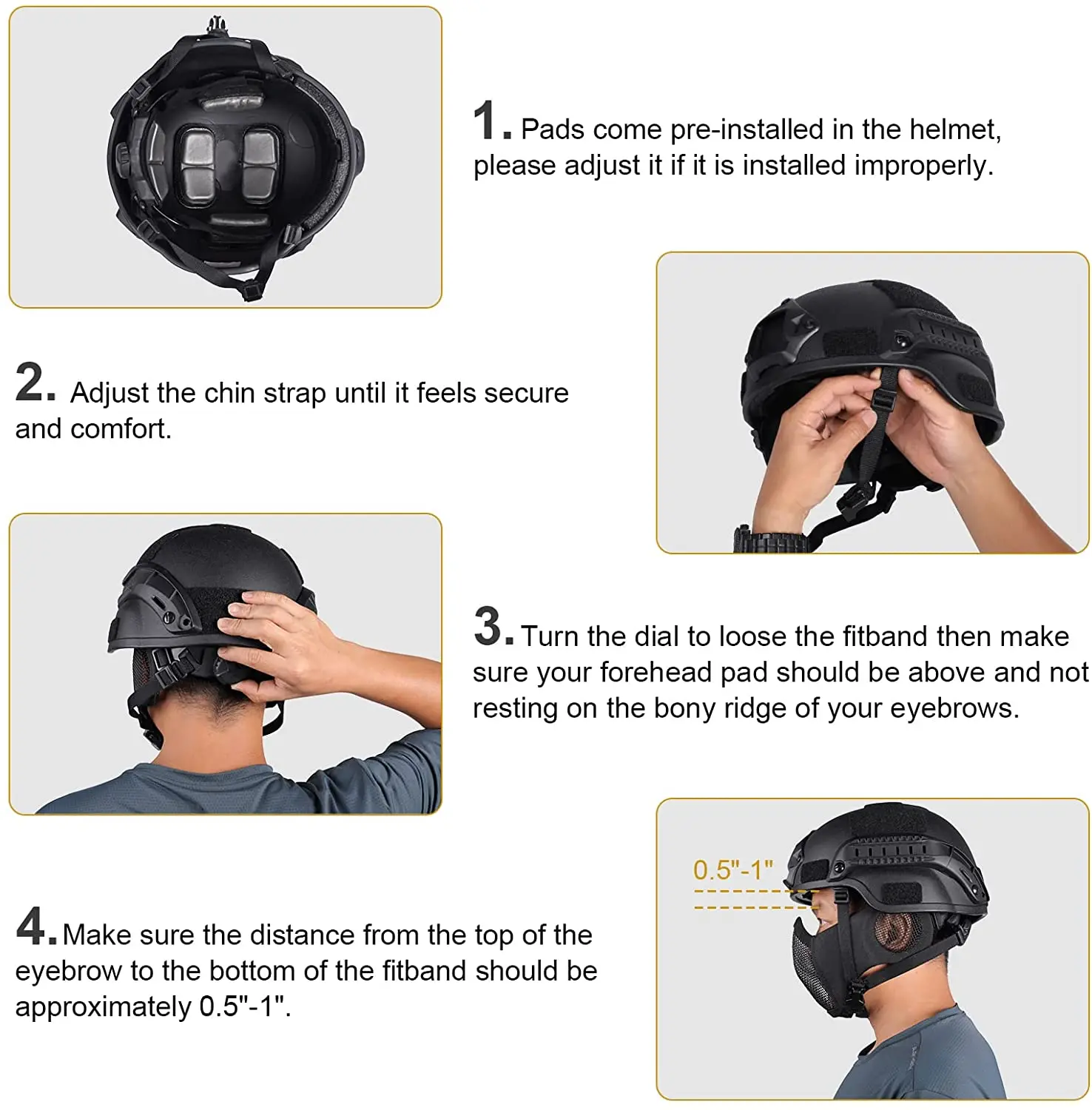 1. Pads come pre-installed in the helmet, please adjust it if it is installed improperly.

2. Adjust the chin strap until it feels secure and comfort.

3. Turn the dial to loose the fitband then make sure your forehead pad should be above and not resting on the bony ridge of your eyebrows.

0.5"-1"

4. Make sure the distance from the top of the eyebrow to the bottom of the fitband should be approximately 0.5"-1".