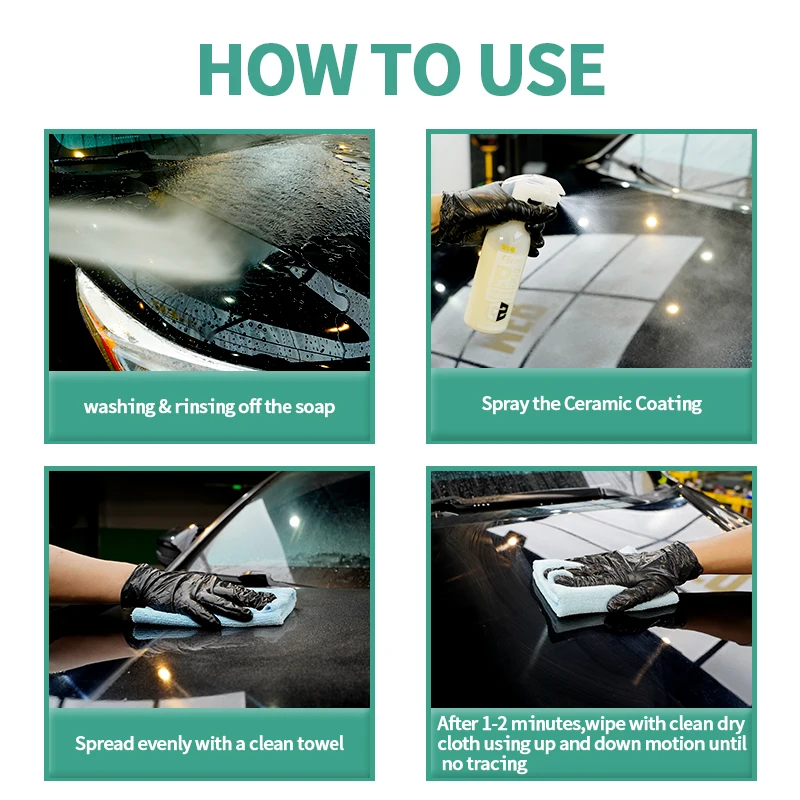 HOW TO USE

washing & rinsing off the soap

Spray the Ceramic Coating

Spread evenly with a clean towel

After 1-2 minutes,wipe with clean dry cloth using up and down motion until no tracing