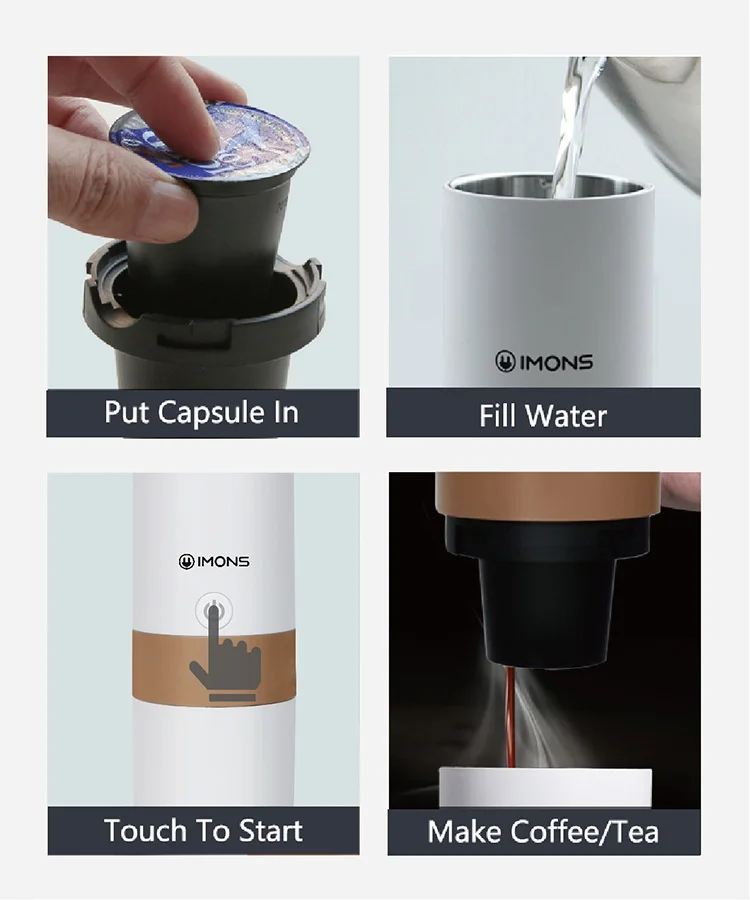 Put Capsule In

IMONS

Fill Water

IMONS

Touch To Start

Make Coffee/Tea