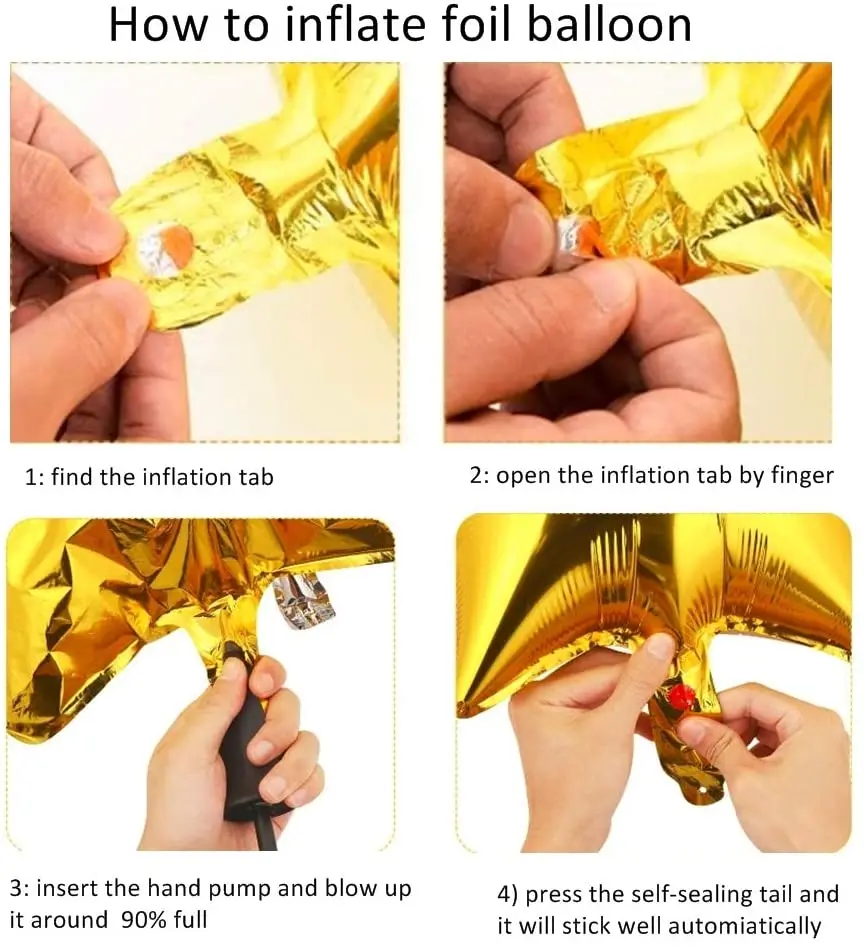 How to inflate foil balloon

1: find the inflation tab

2: open the inflation tab by finger

3: insert the hand pump and blow up it around 90% full

4) press the self-sealing tail and it will stick well automiatically