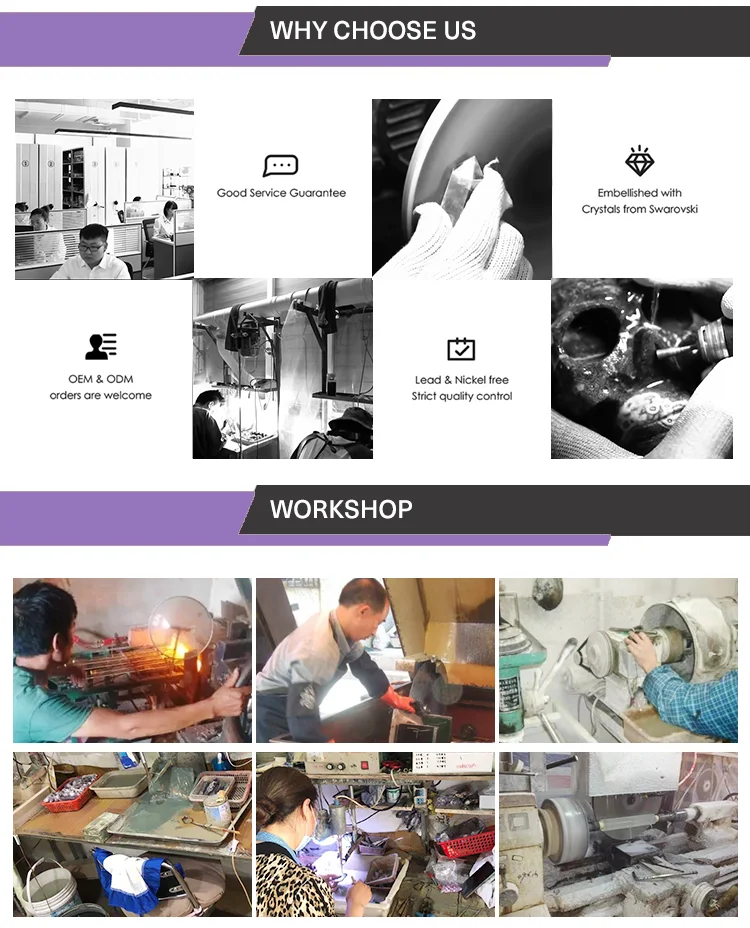 WHY CHOOSE US

Good Service Guarantee

Embellished with Crystals from Swarovski

OEM & ODM orders are welcome

Lead & Nickel free Strict quality control

WORKSHOP