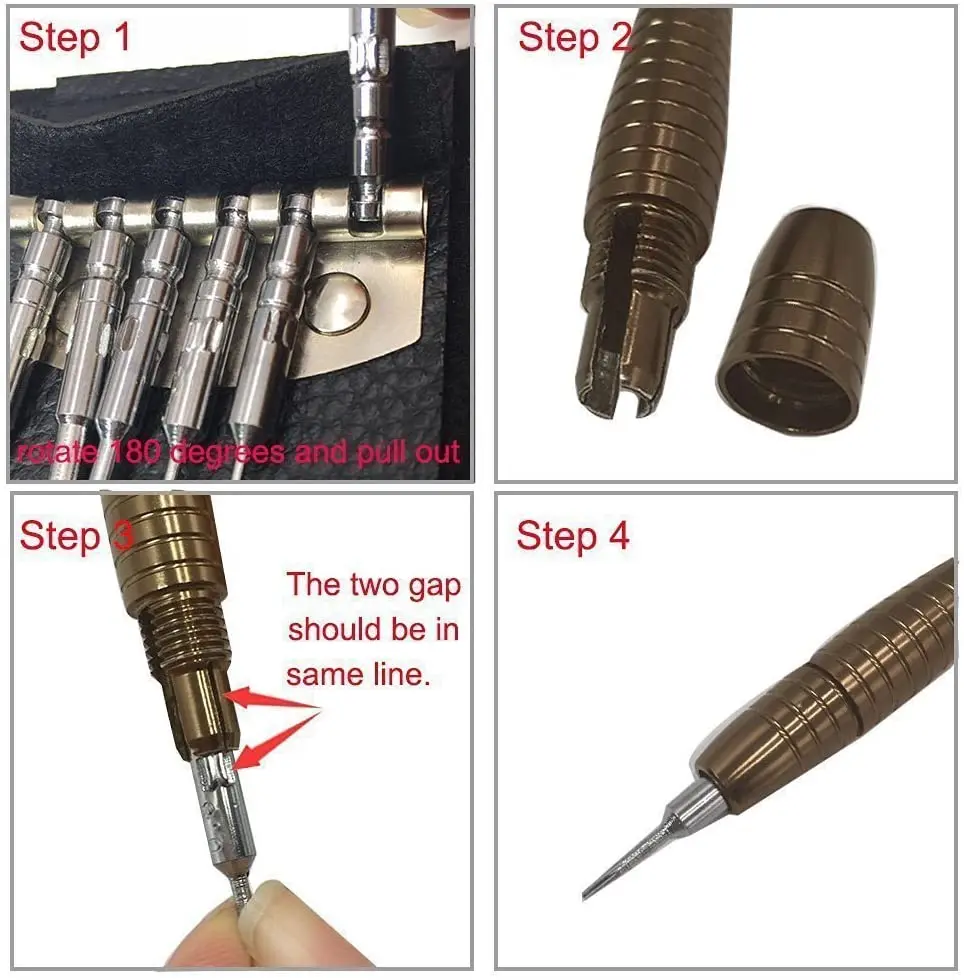 Step 1

rotate 180 degrees and pull out

Step 2

Step 3

The two gap should be in same line.

Step 4