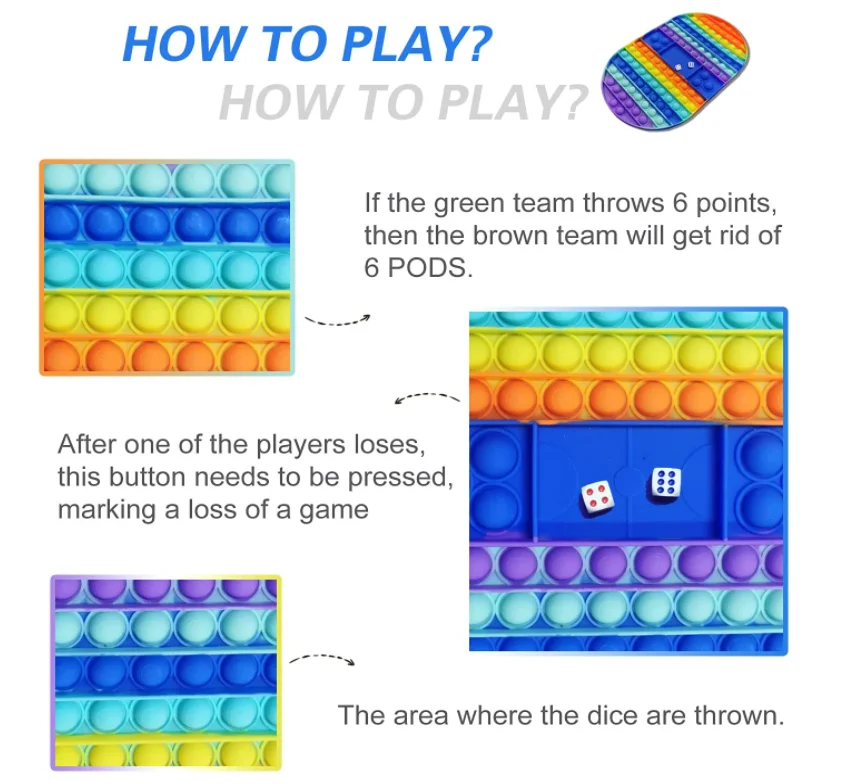 HOW TO PLAY?
HOW TO PLAY?

If the green team throws 6 points, then the brown team will get rid of 6 PODS.

After one of the players loses, this button needs to be pressed, marking a loss of a game

The area where the dice are thrown.