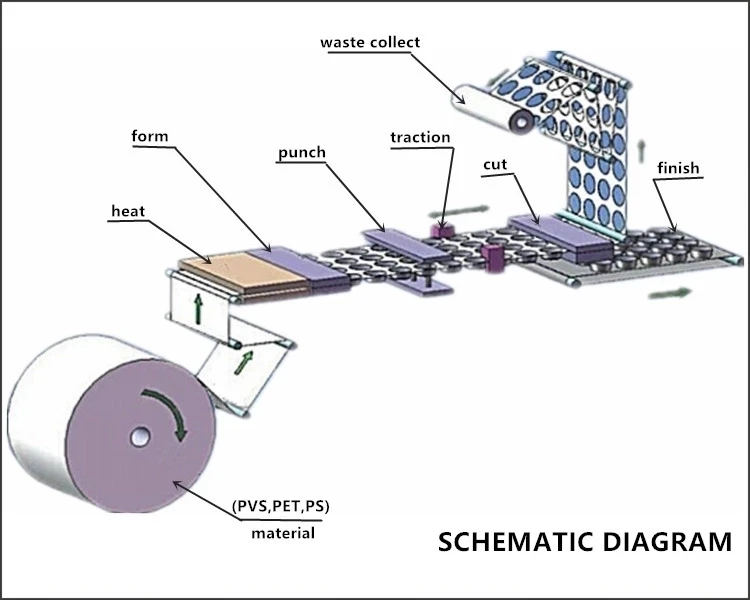 waste collect

form

punch

traction

cut

finish

heat

(PVS,PET,PS)

material

SCHEMATIC DIAGRAM