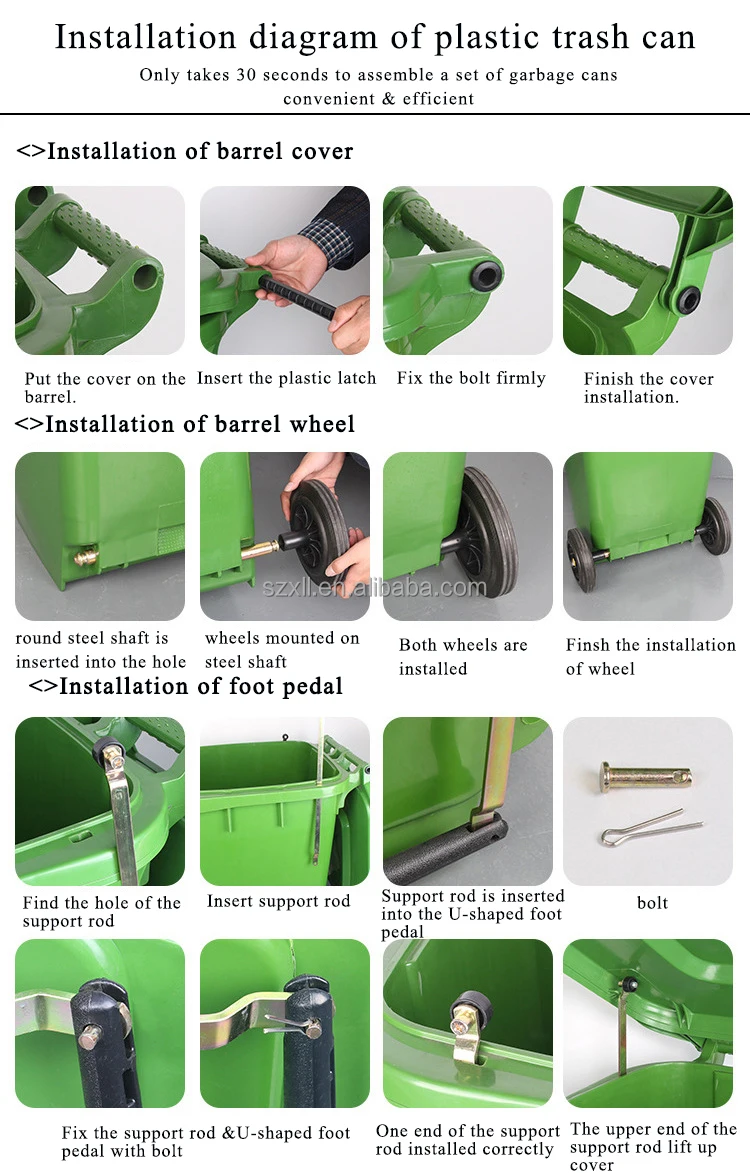 Installation diagram of plastic trash can

Only takes 30 seconds to assemble a set of garbage cans convenient & efficient

<>Installation of barrel cover

Put the cover on the barrel.

Insert the plastic latch

Fix the bolt firmly

Finish the cover installation.

<>Installation of barrel wheel

szxll.en.alibaba.com

round steel shaft is inserted into the hole

wheels mounted on steel shaft

Both wheels are installed

Finsh the installation of wheel

<>Installation of foot pedal

Find the hole of the support rod

Insert support rod

Support rod is inserted into the U-shaped foot pedal

bolt

Fix the support rod &U-shaped foot pedal with bolt

One end of the support rod installed correctly

The upper end of the support rod lift up cover