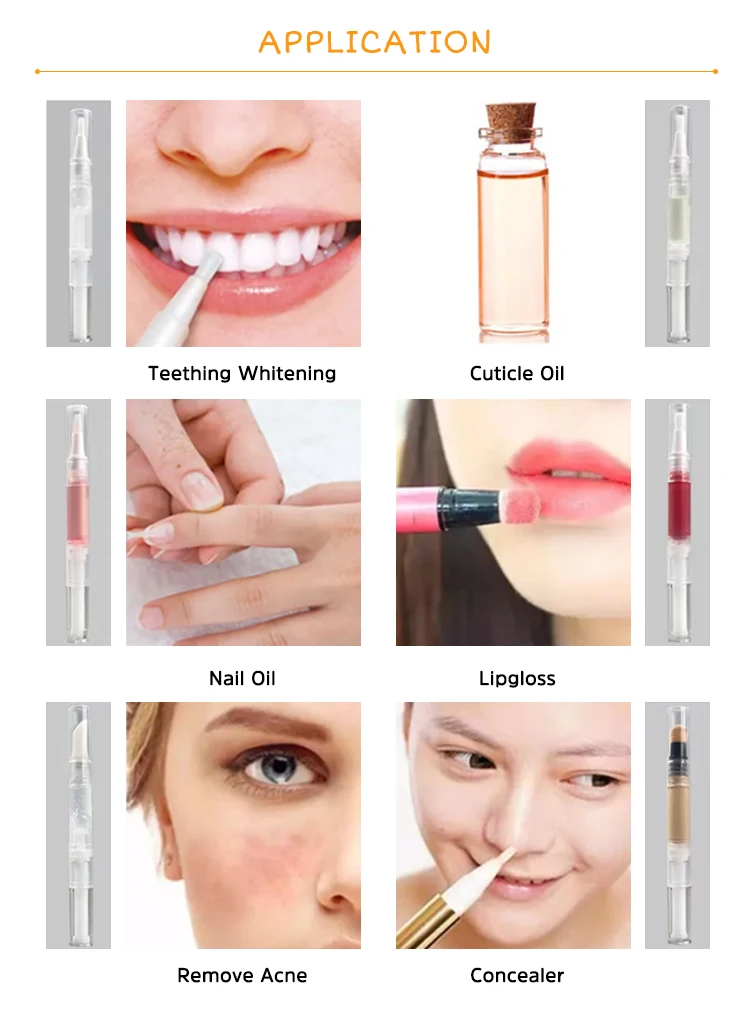 APPLICATION

Teething Whitening

Cuticle Oil

Nail Oil

Lipgloss

Remove Acne

Concealer