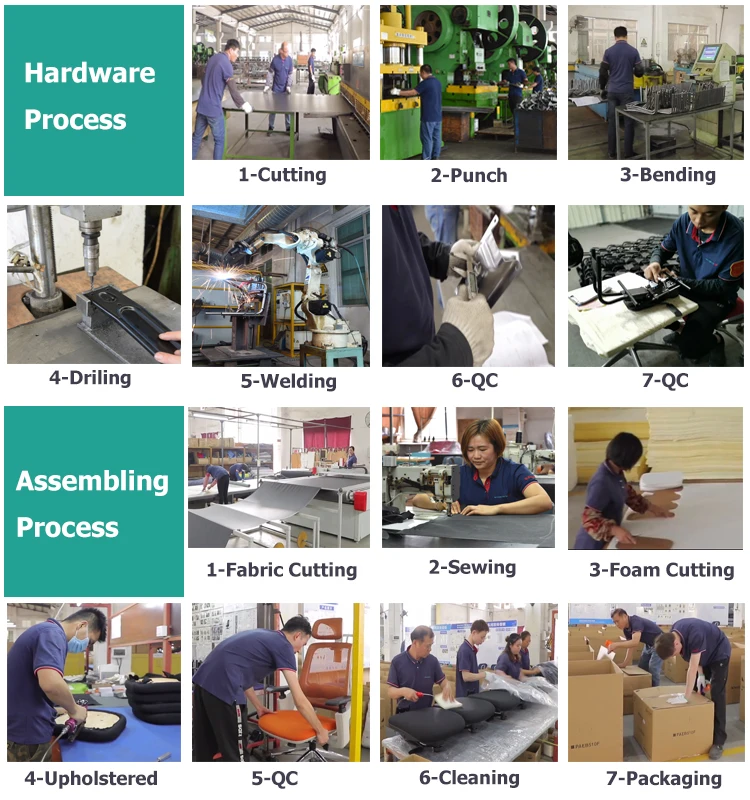 Hardware Process

1-Cutting

2-Punch

3-Bending

4-Driling

5-Welding

6-QC

7-QC

Assembling Process

1-Fabric Cutting

2-Sewing

3-Foam Cutting

4-Upholstered

5-QC

6-Cleaning

7-Packaging